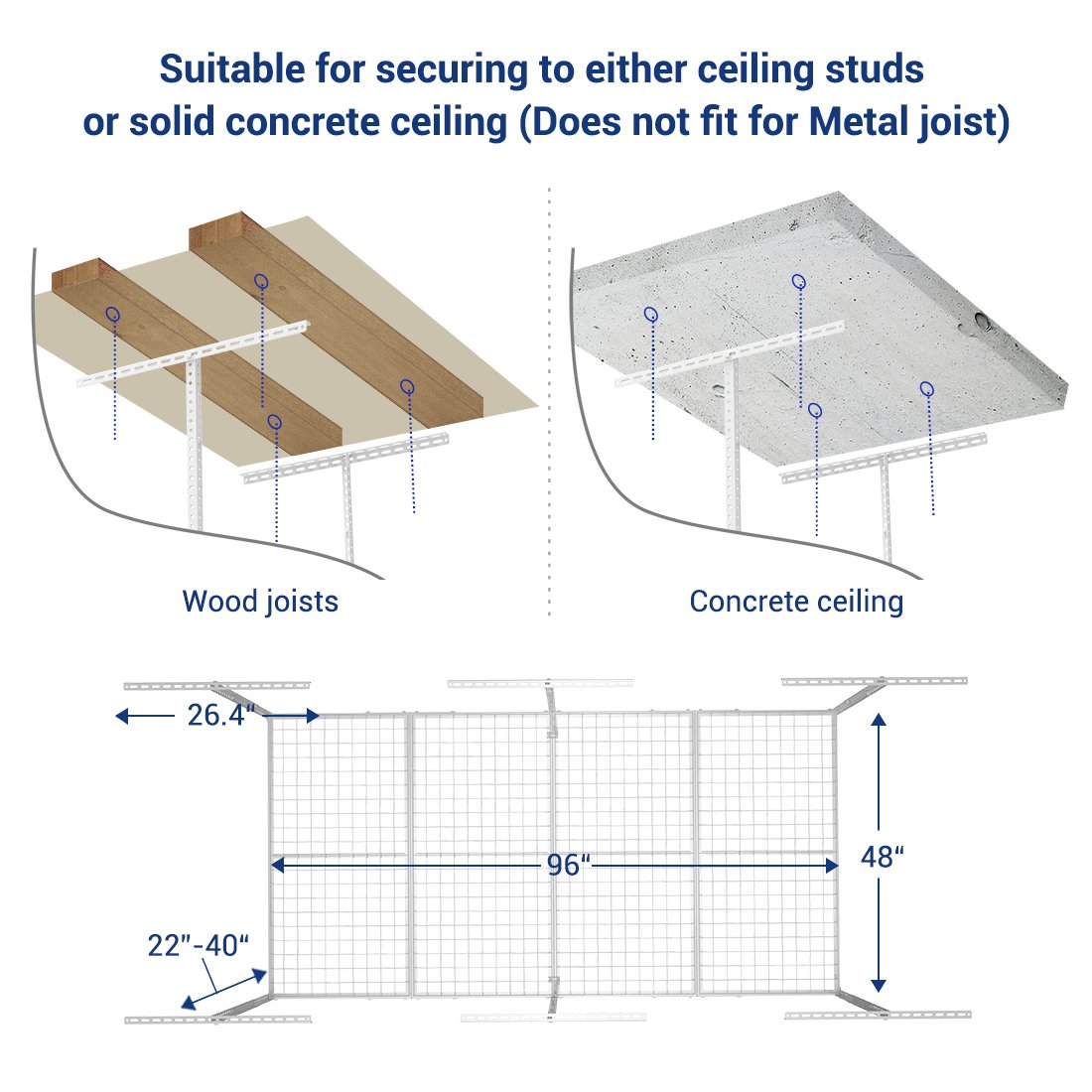 Suitable for securing to either ceiling studs or solid concrete ceiling (Does not fit for Metal joist)

Wood joists

Concrete ceiling

26.4"

96"

48"

22"-40"