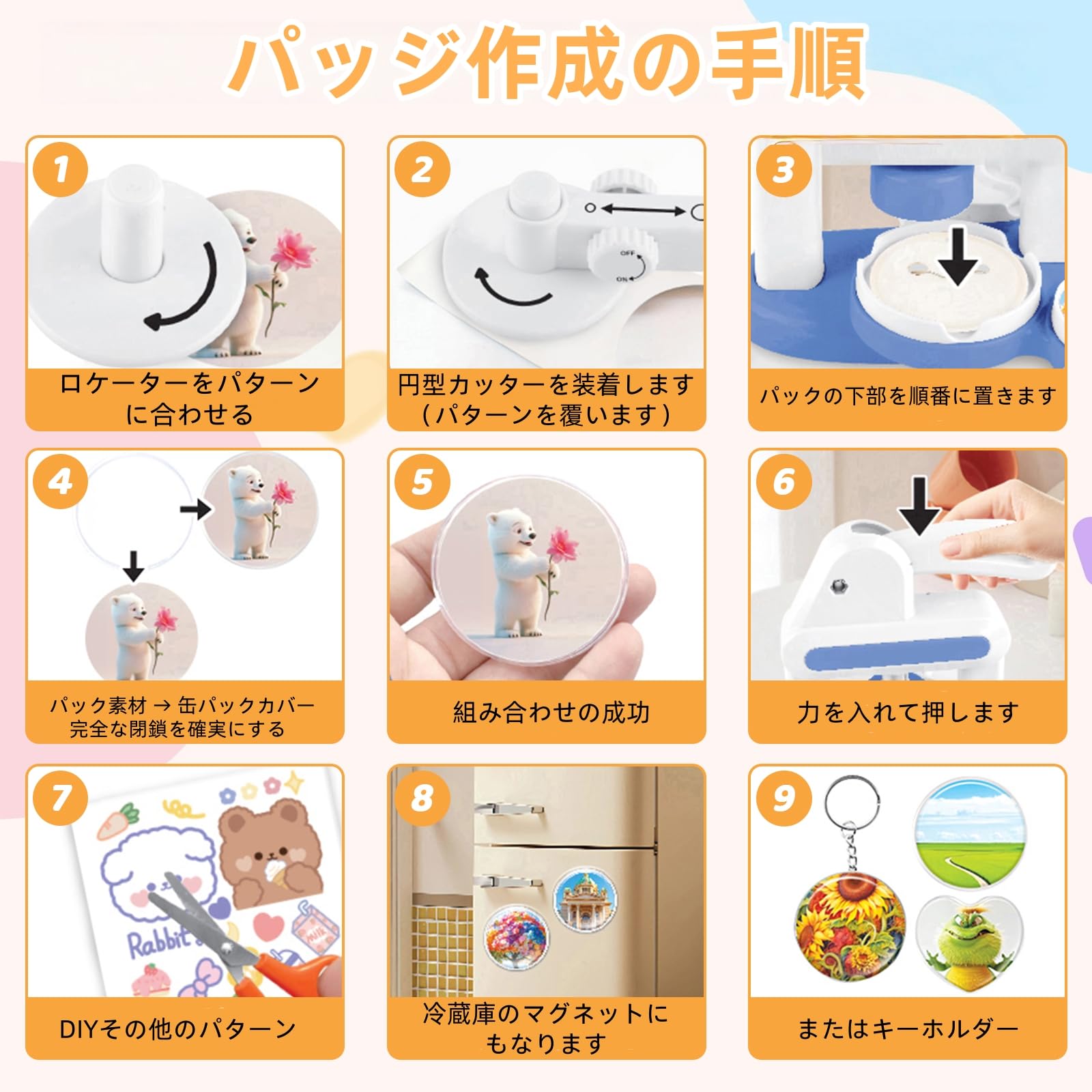 パッジ作成の手順

1
ロケーターをパターンに合わせる

2
OFF
ON
円型カッターを装着します（パターンを覆います）

3
パックの下部を順番に置きます

4
パック素材 → 缶パックカバー 完全な閉鎖を確実にする

5
組み合わせの成功

6
力を入れて押します

7
Rabbit
MILK
DIYその他のパターン

8
冷蔵庫のマグネットにもなります

9
またはキーホルダー