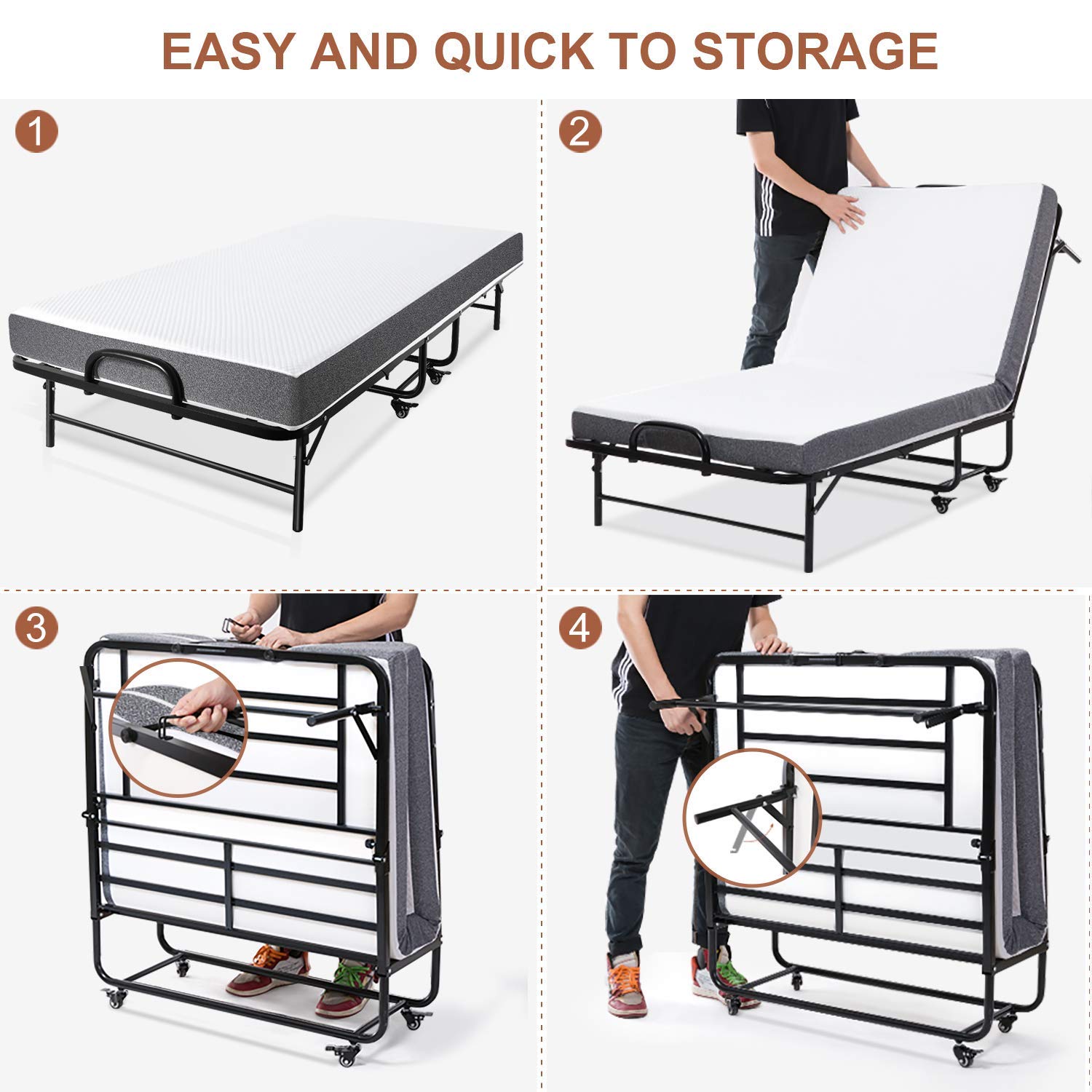 EASY AND QUICK TO STORAGE

1

2

3

4