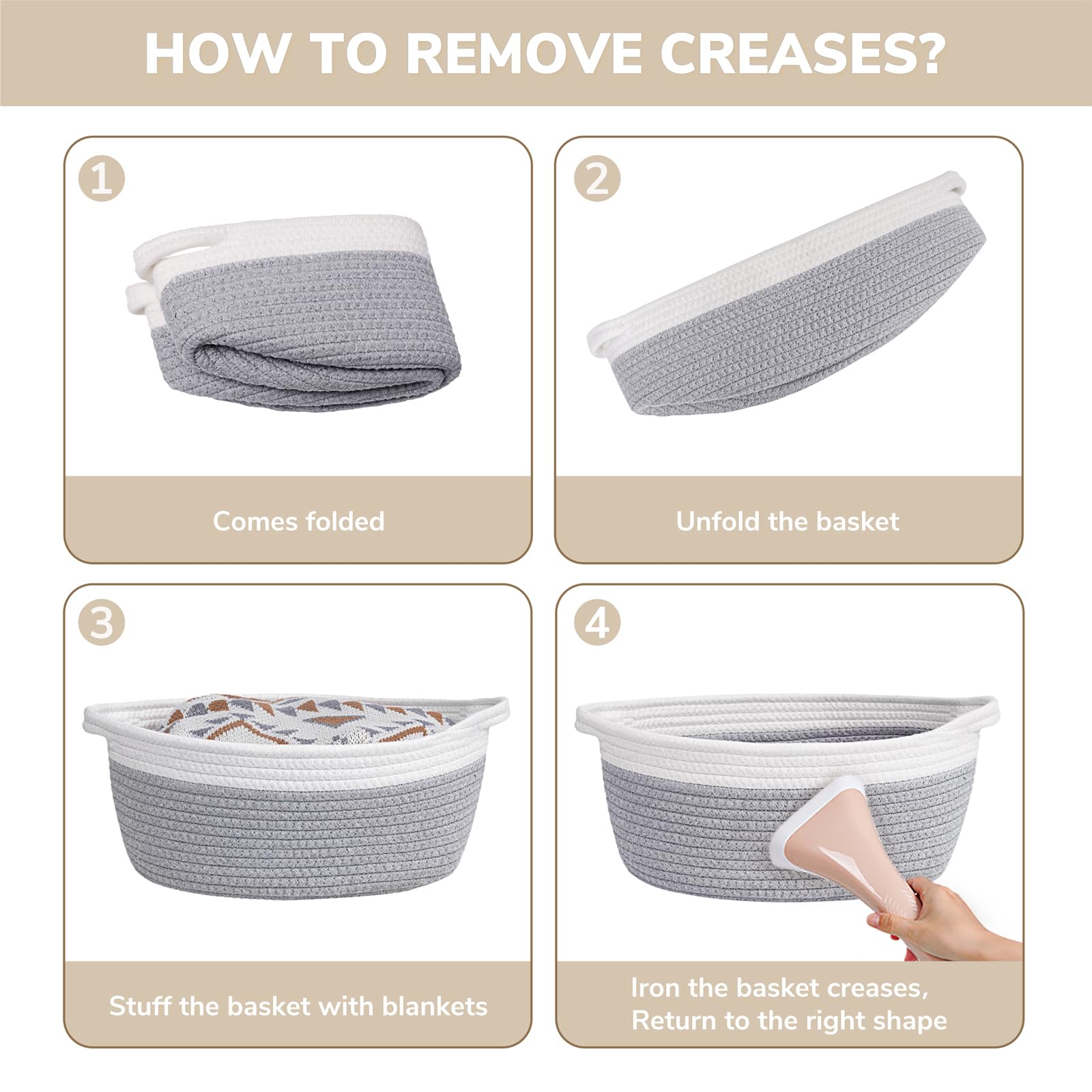 HOW TO REMOVE CREASES?

1

Comes folded

2

Unfold the basket

3

Stuff the basket with blankets

4

Iron the basket creases, Return to the right shape