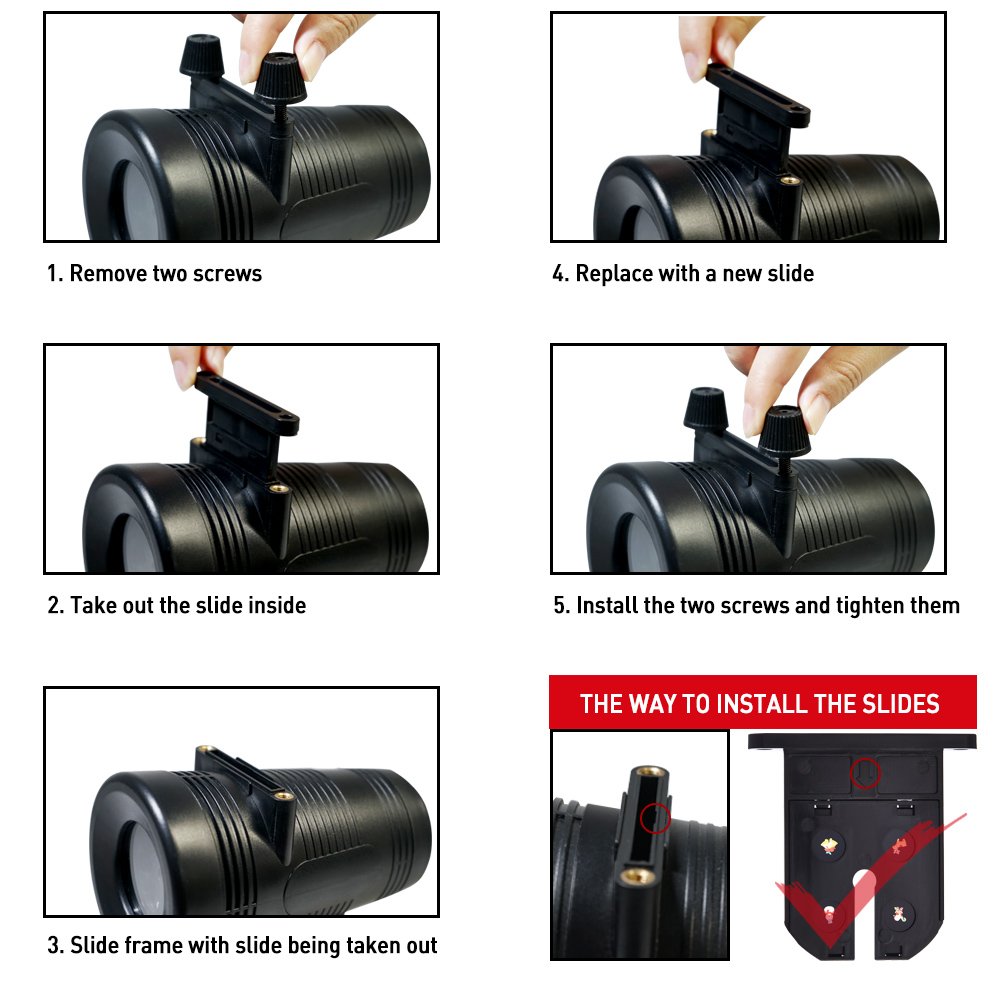 1. Remove two screws

2. Take out the slide inside

3. Slide frame with slide being taken out

4. Replace with a new slide

5. Install the two screws and tighten them

THE WAY TO INSTALL THE SLIDES