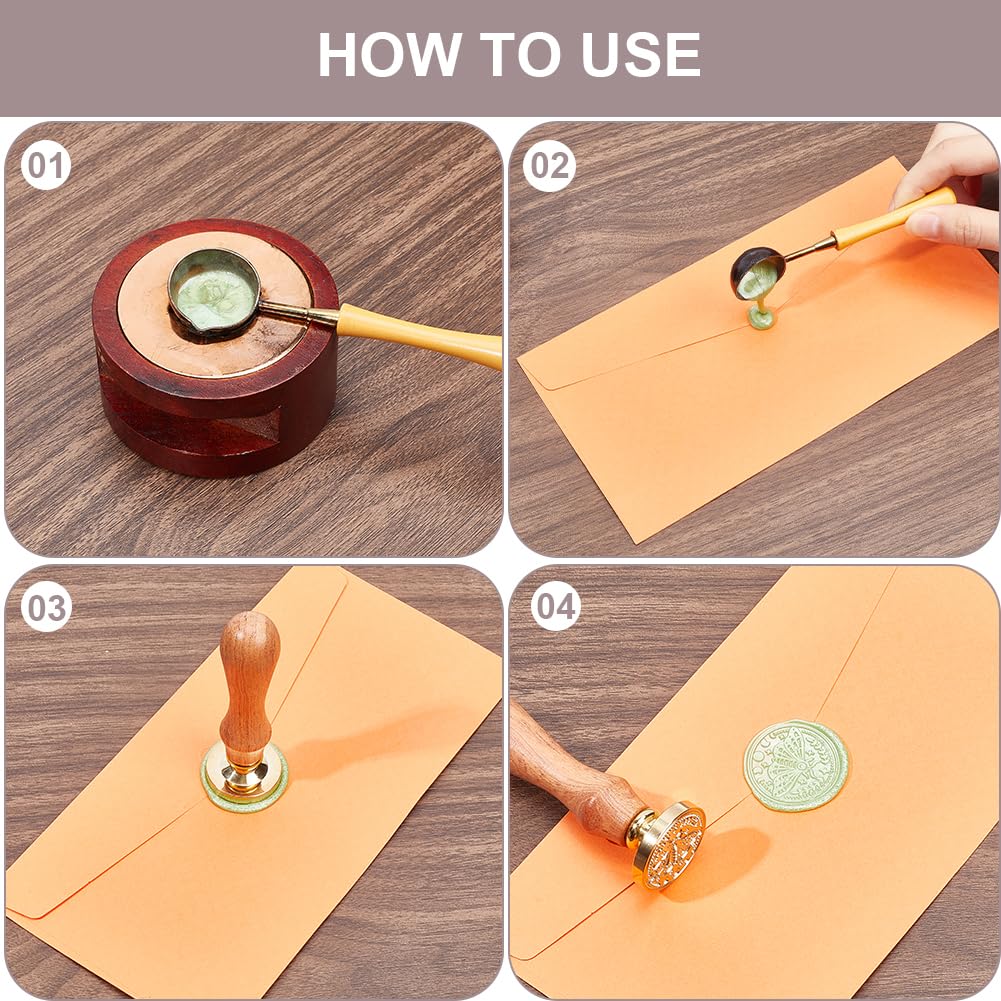 HOW TO USE

01

02

03

04