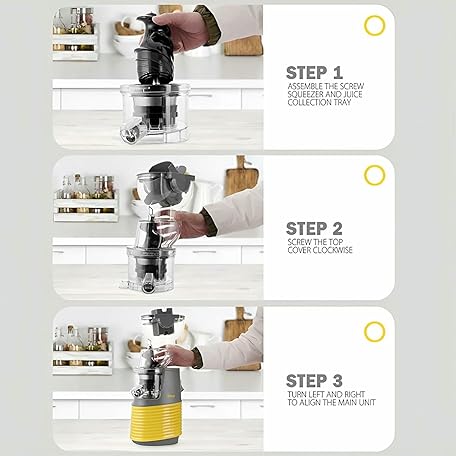 STEP 1
ASSEMBLE THE SCREW SQUEEZER AND JUICE COLLECTION TRAY

STEP 2
SCREW THE TOP COVER CLOCKWISE

STEP 3
TURN LEFT AND RIGHT TO ALIGN THE MAIN UNIT