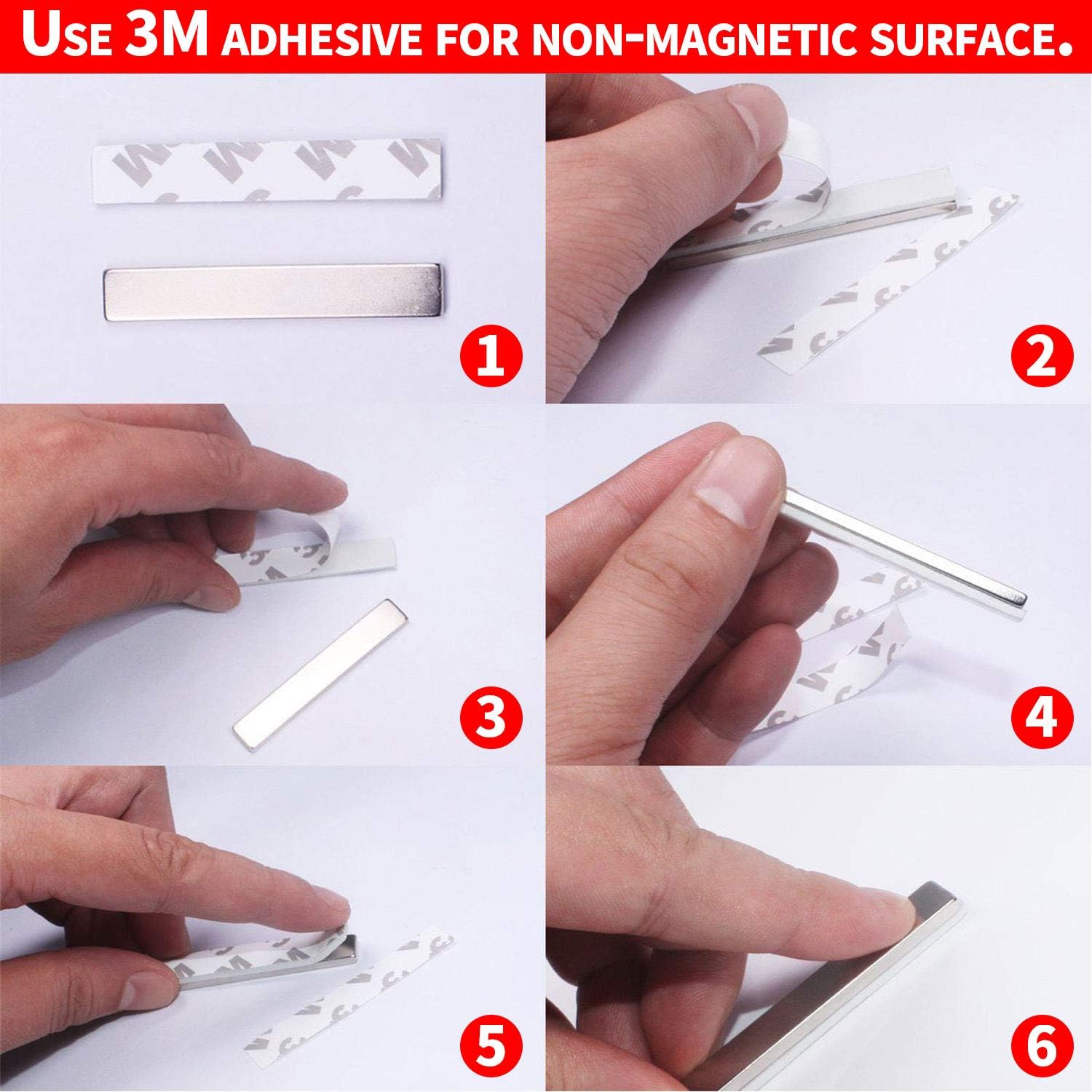 USE 3M ADHESIVE FOR NON-MAGNETIC SURFACE.

1

2

3

4

5

6