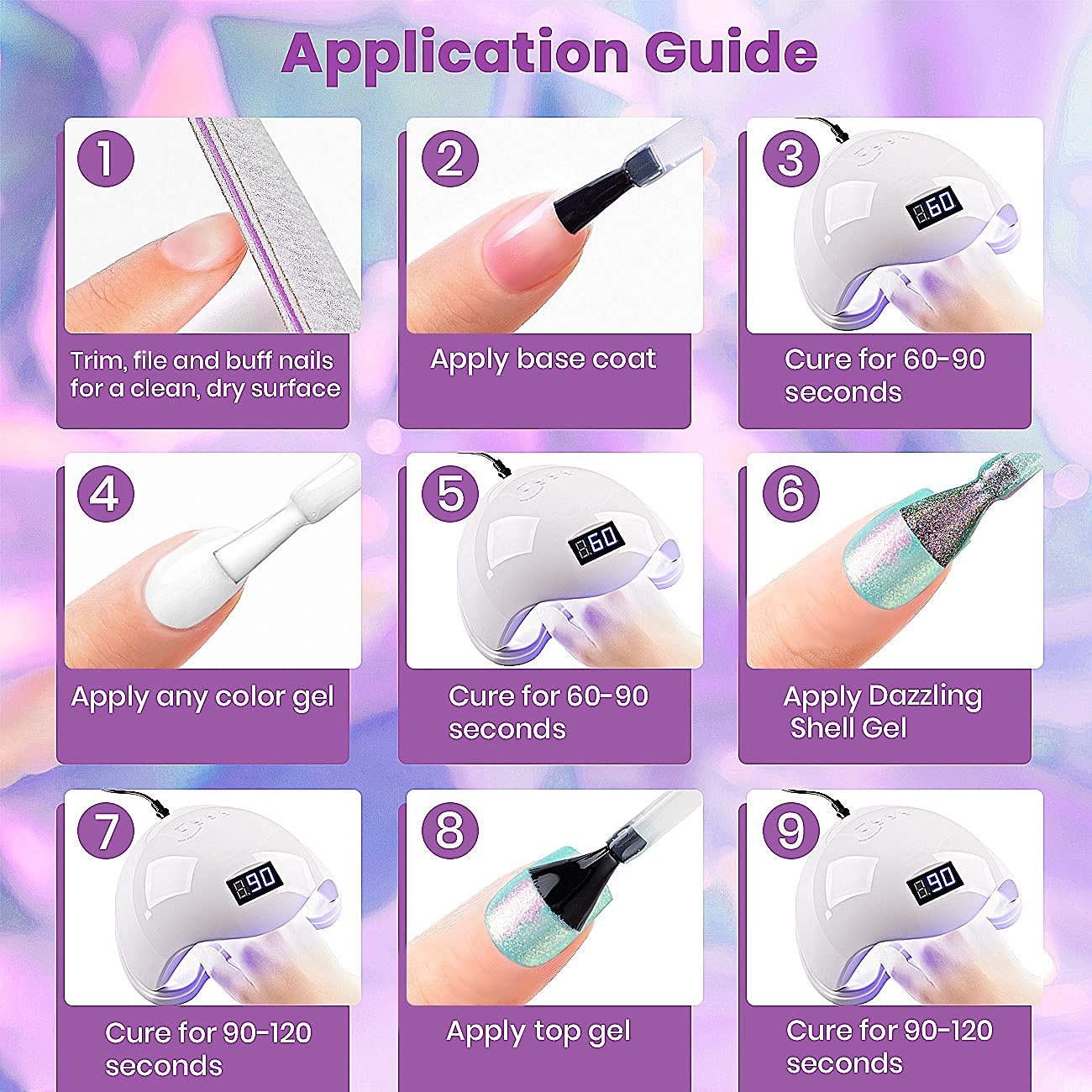 Application Guide

1
Trim, file and buff nails for a clean, dry surface

2
Apply base coat

3
60
Cure for 60-90 seconds

4
Apply any color gel

5
60
Cure for 60-90 seconds

6
Apply Dazzling Shell Gel

7
90
Cure for 90-120 seconds

8
Apply top gel

9
90
Cure for 90-120 seconds