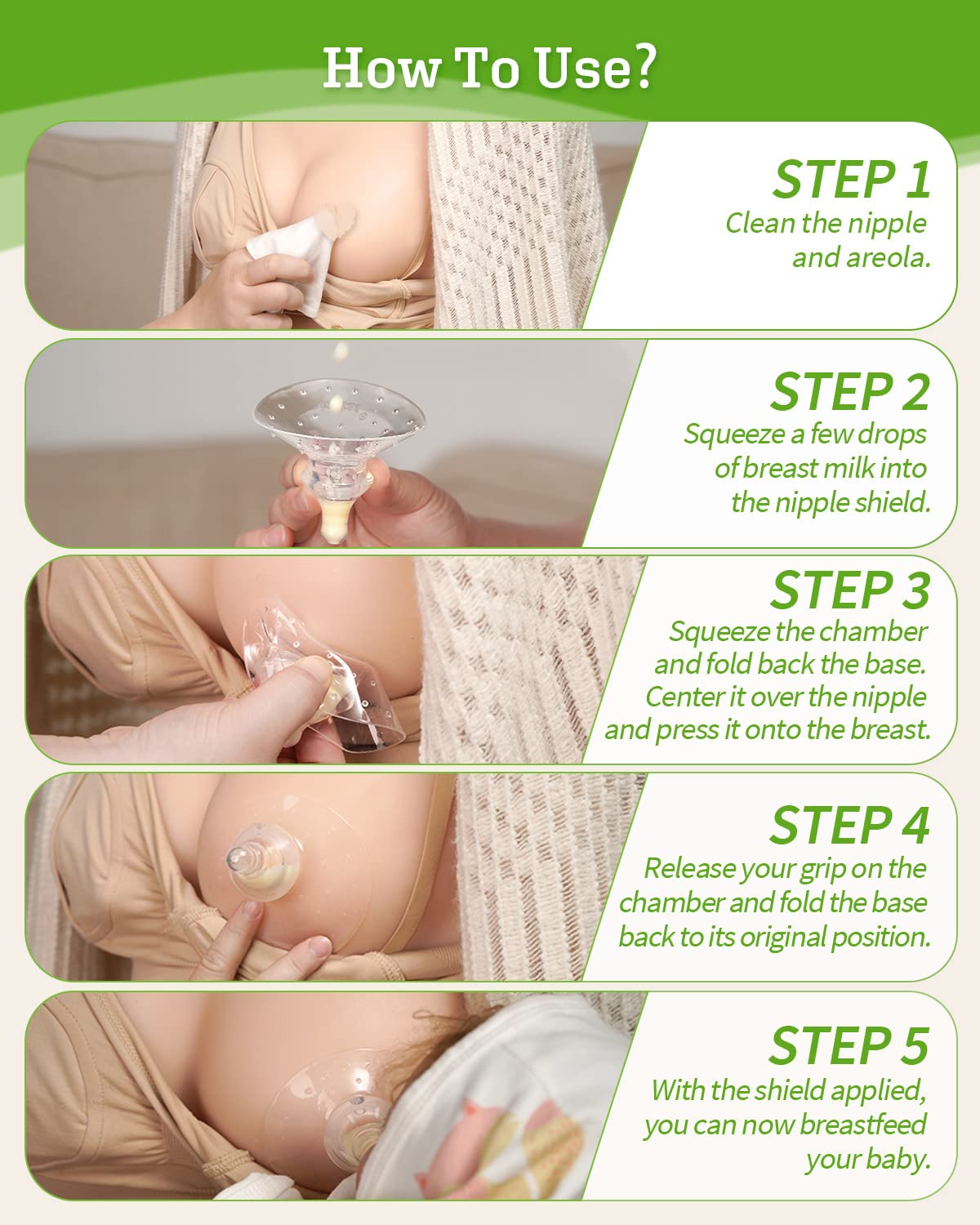 How To Use?

STEP 1
Clean the nipple and areola.

STEP 2
Squeeze a few drops of breast milk into the nipple shield.

STEP 3
Squeeze the chamber and fold back the base. Center it over the nipple and press it onto the breast.

STEP 4
Release your grip on the chamber and fold the base back to its original position.

STEP 5
With the shield applied, you can now breastfeed your baby.