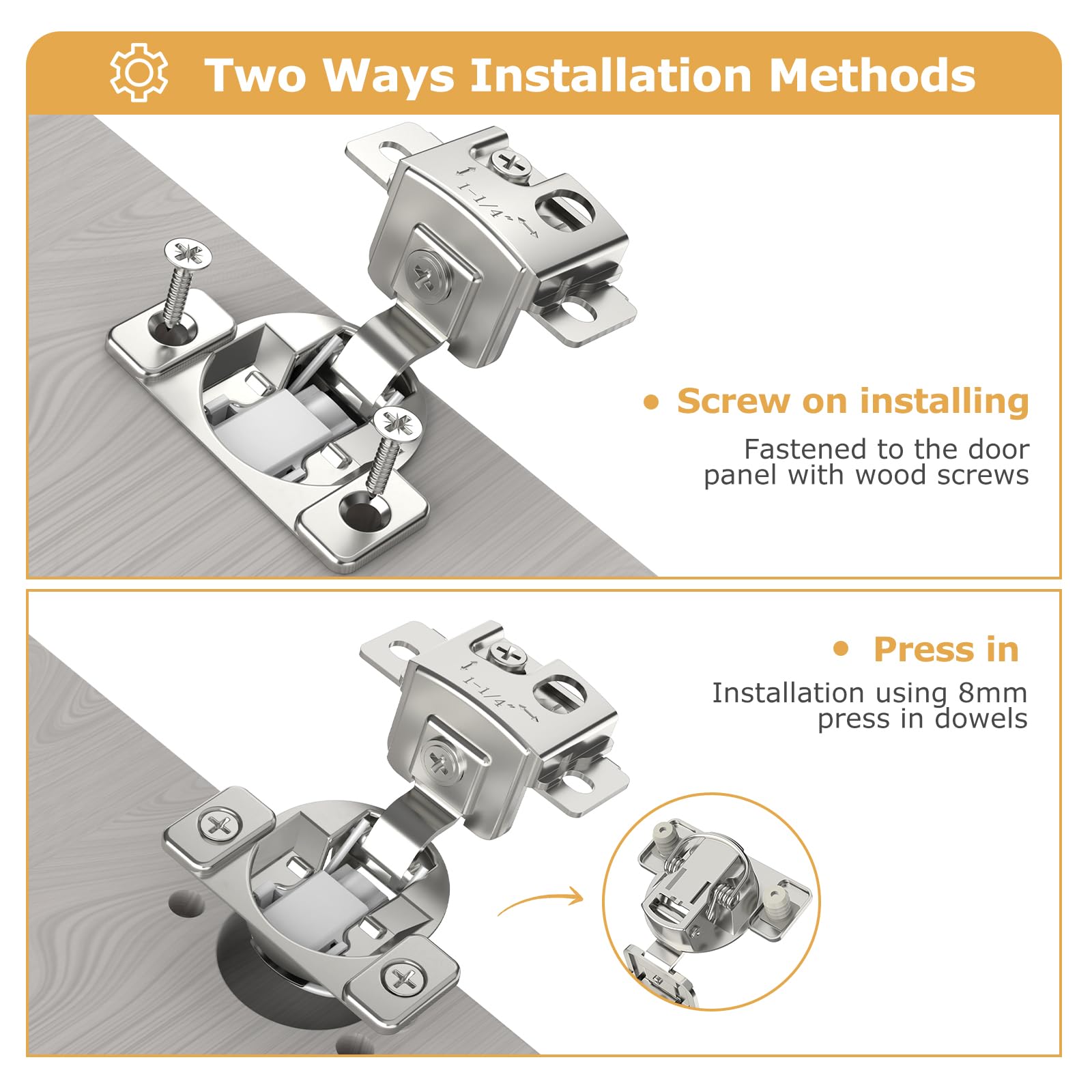 Two Ways Installation Methods

1-1/4"

• Screw on installing

Fastened to the door panel with wood screws

• Press in

Installation using 8mm press in dowels

1-1/4"