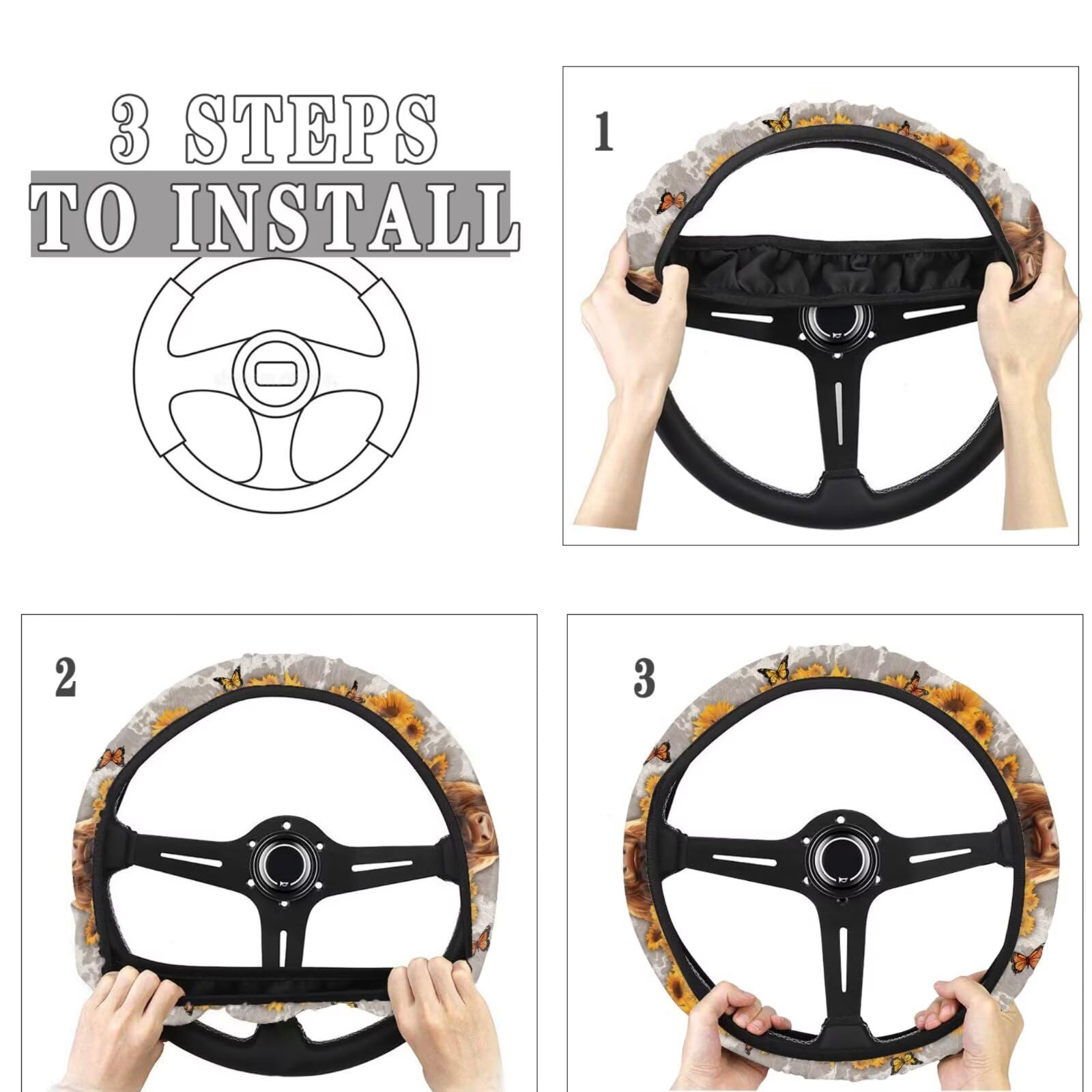 3 STEPS
TO INSTALL

1

2

3