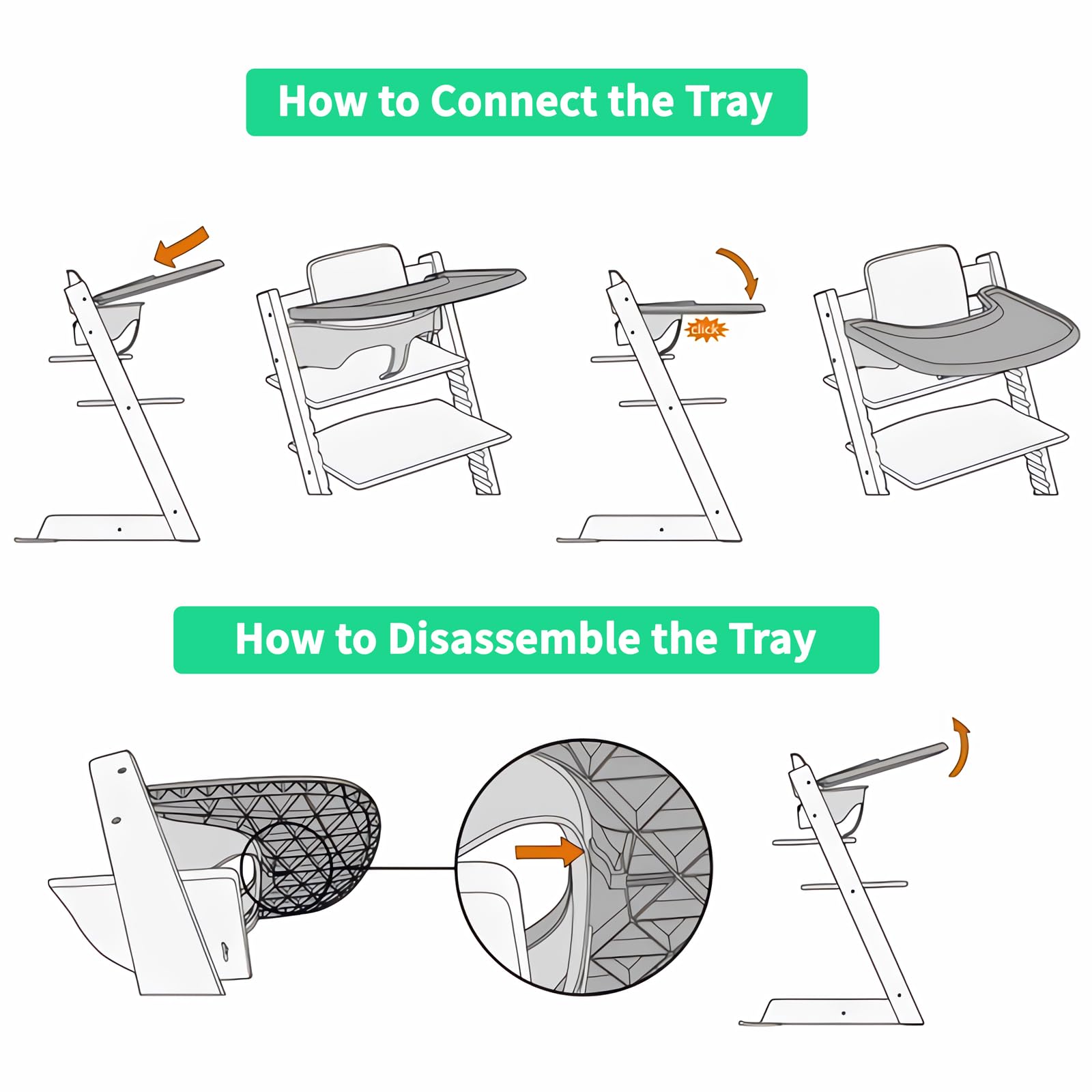 How to Connect the Tray

click

How to Disassemble the Tray