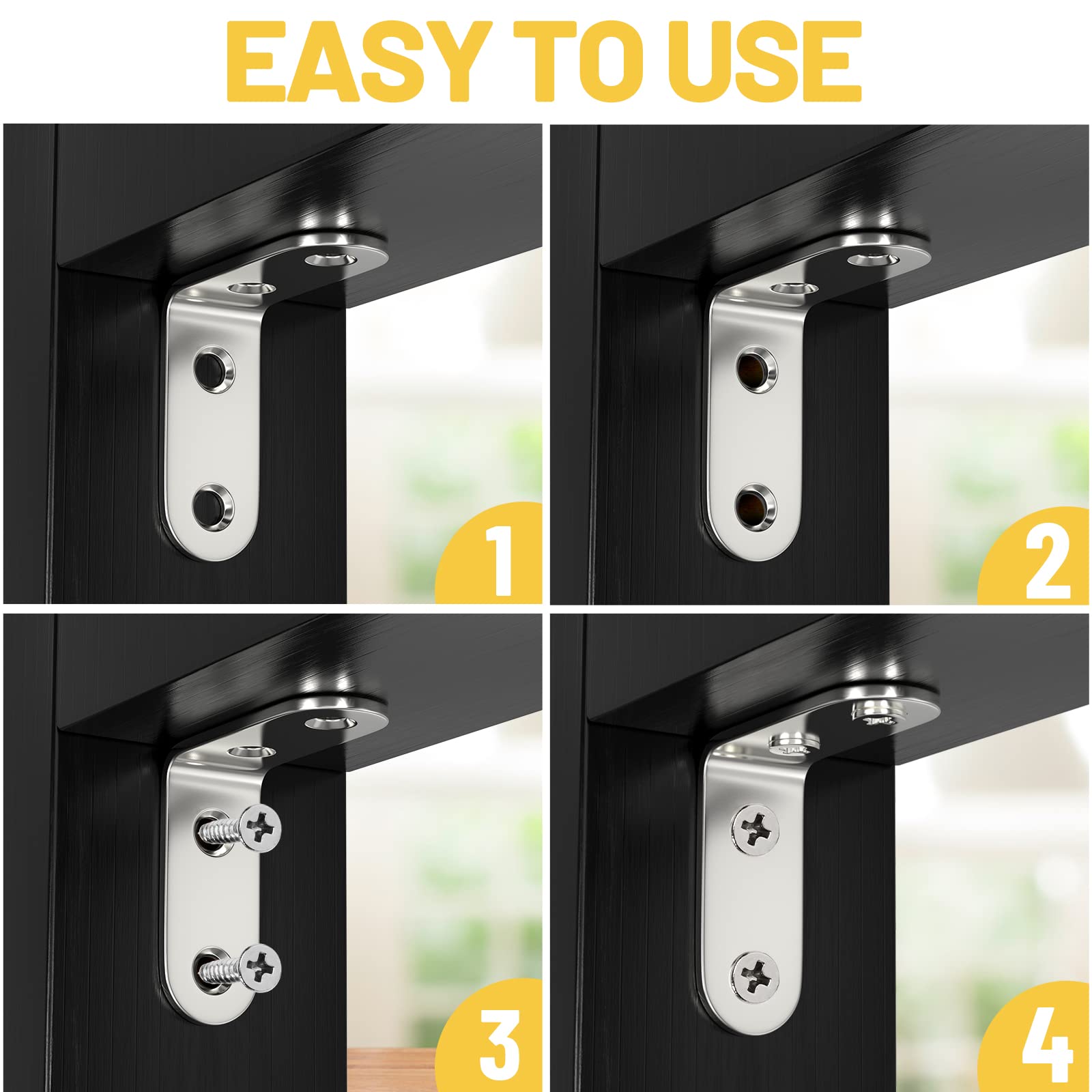 EASY TO USE

1

2

3

4