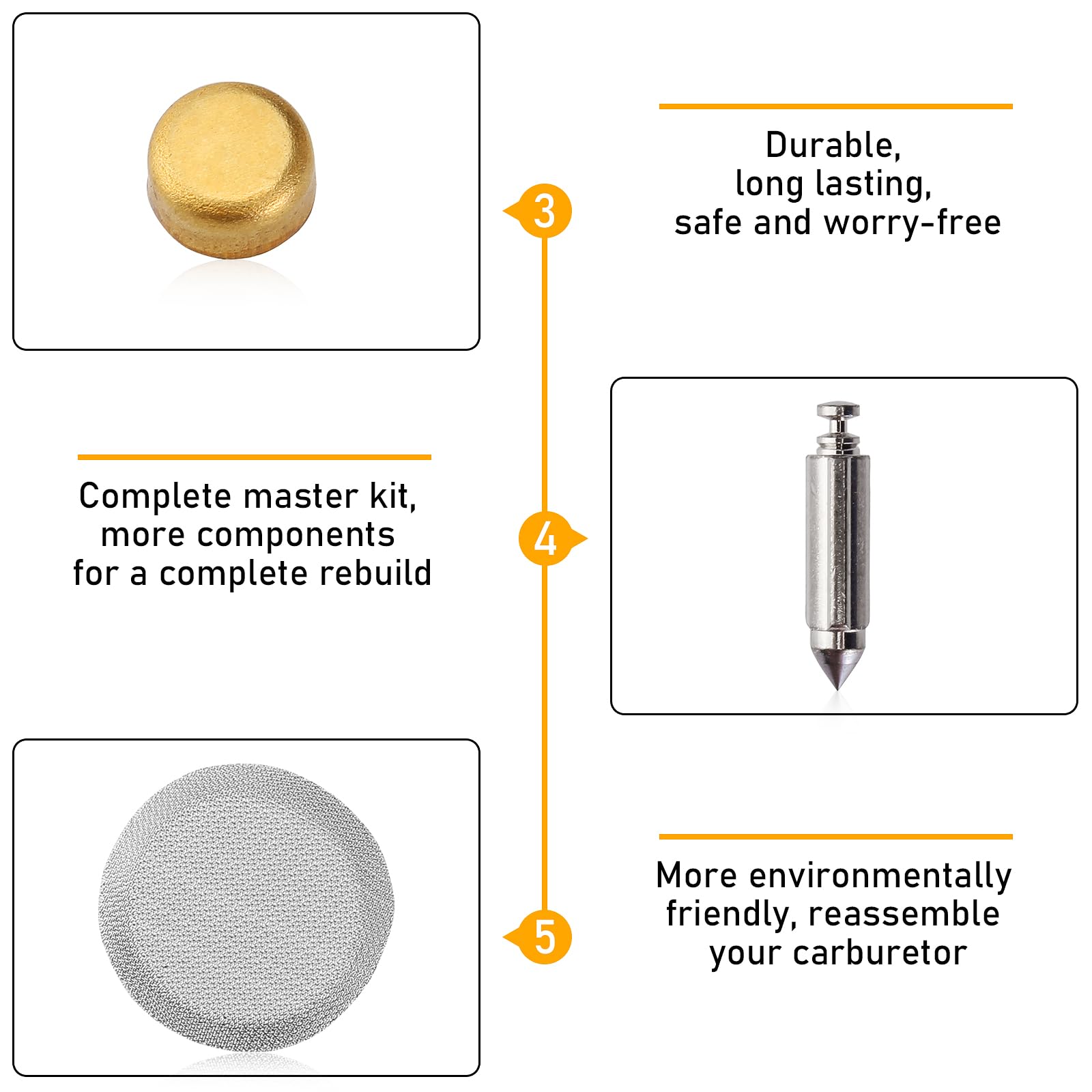 3

Durable,
long lasting,
safe and worry-free

Complete master kit,
more components
for a complete rebuild

4

5

More environmentally
friendly, reassemble
your carburetor