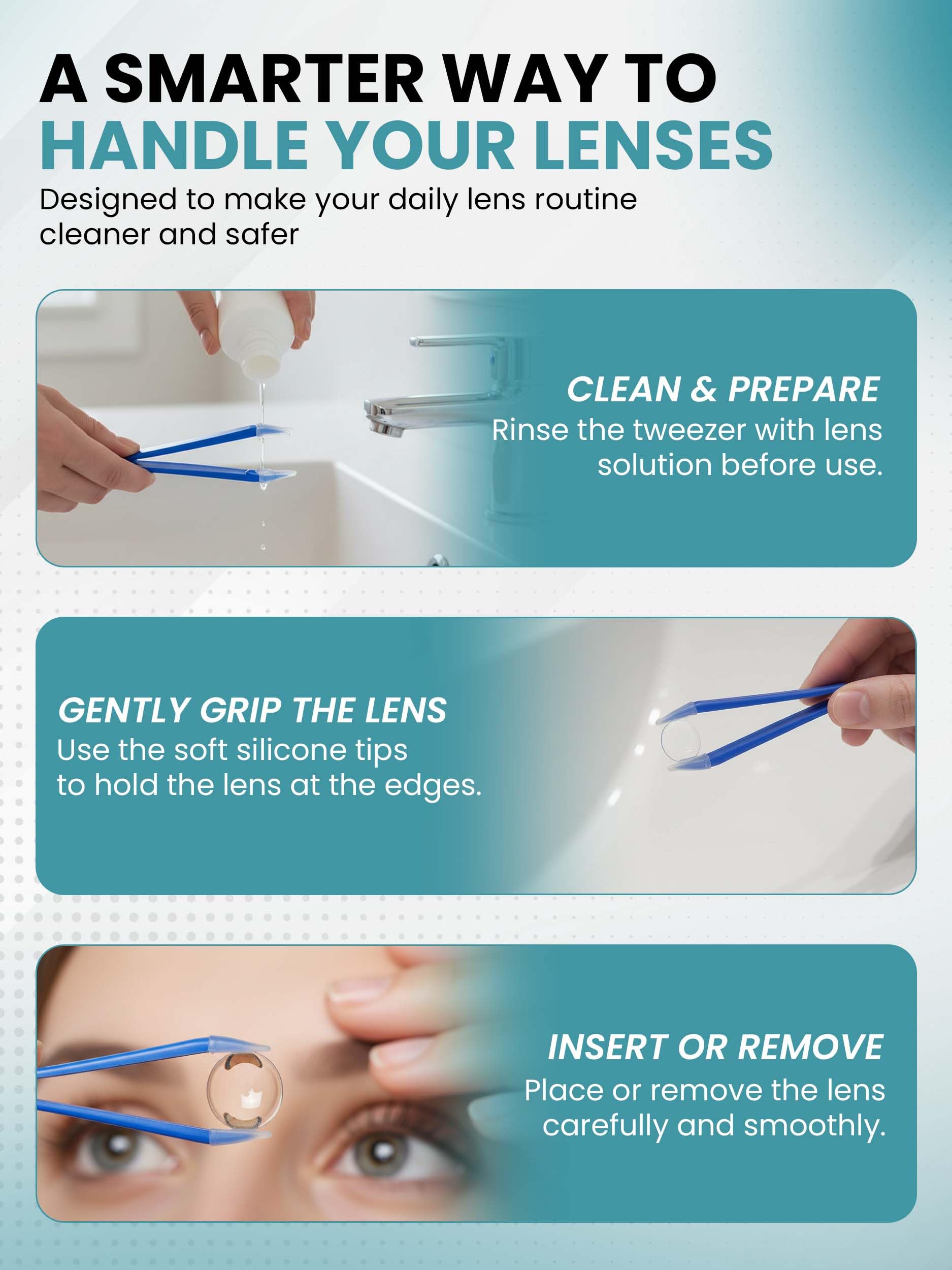 A SMARTER WAY TO
HANDLE YOUR LENSES

Designed to make your daily lens routine cleaner and safer

CLEAN & PREPARE

Rinse the tweezer with lens solution before use.

GENTLY GRIP THE LENS

Use the soft silicone tips to hold the lens at the edges.

INSERT OR REMOVE

Place or remove the lens carefully and smoothly.