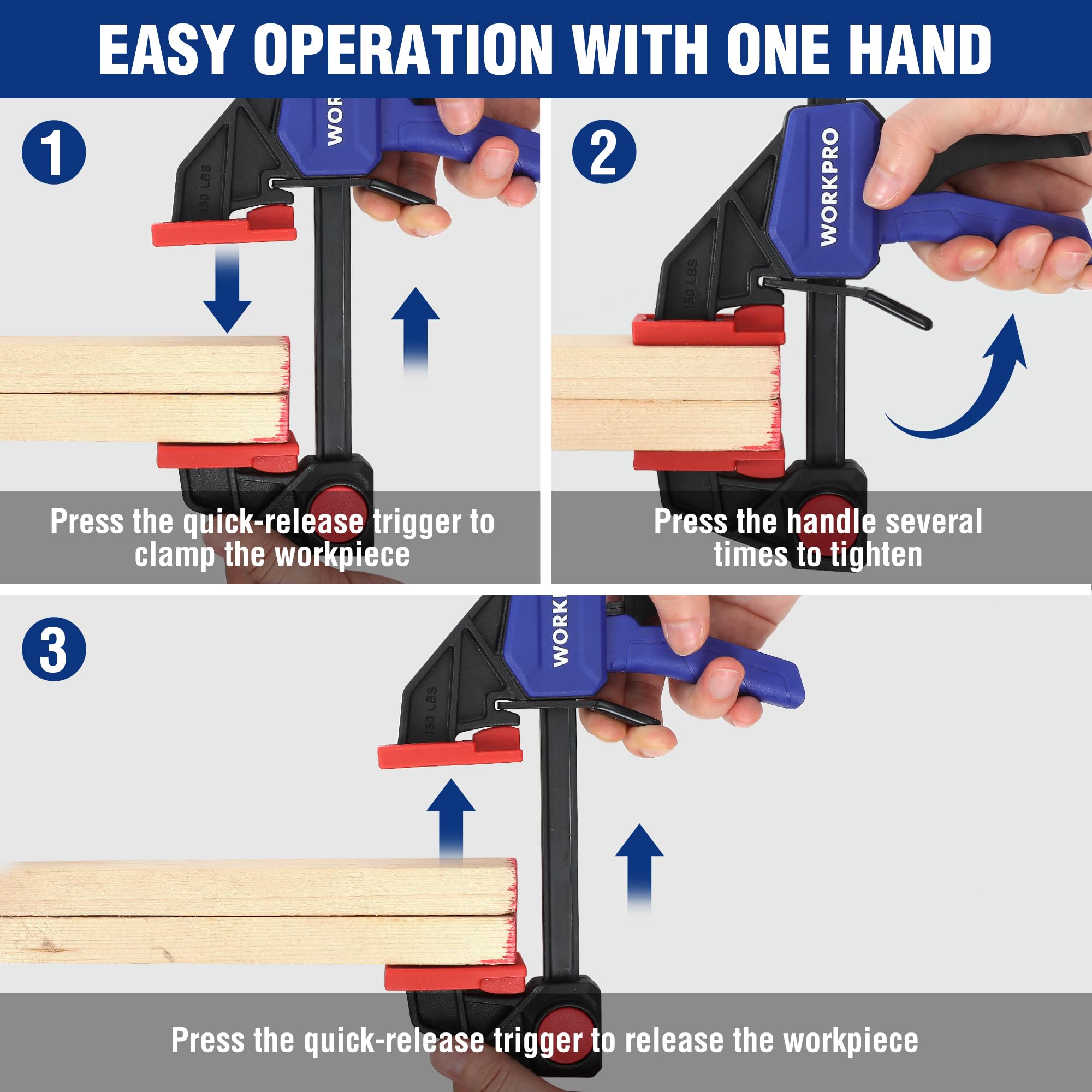 EASY OPERATION WITH ONE HAND

1

WOR

150 LBS

Press the quick-release trigger to clamp the workpiece

2

WORKPRO

150 LBS

Press the handle several times to tighten

3

WORK

150 LBS

Press the quick-release trigger to release the workpiece