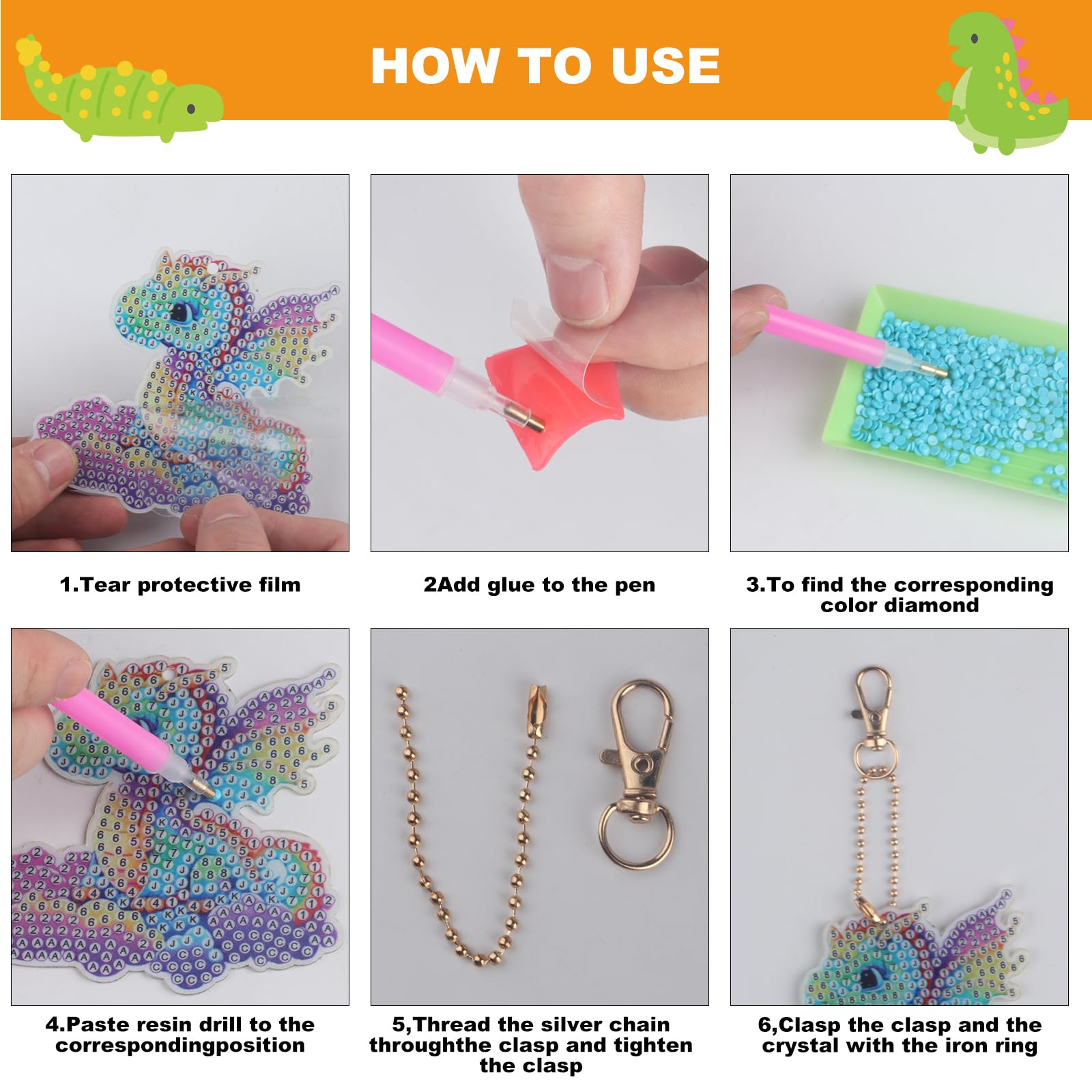 HOW TO USE

1.Tear protective film

2Add glue to the pen

3.To find the corresponding color diamond

4.Paste resin drill to the correspondingposition

5,Thread the silver chain throughthe clasp and tighten the clasp

6,Clasp the clasp and the crystal with the iron ring