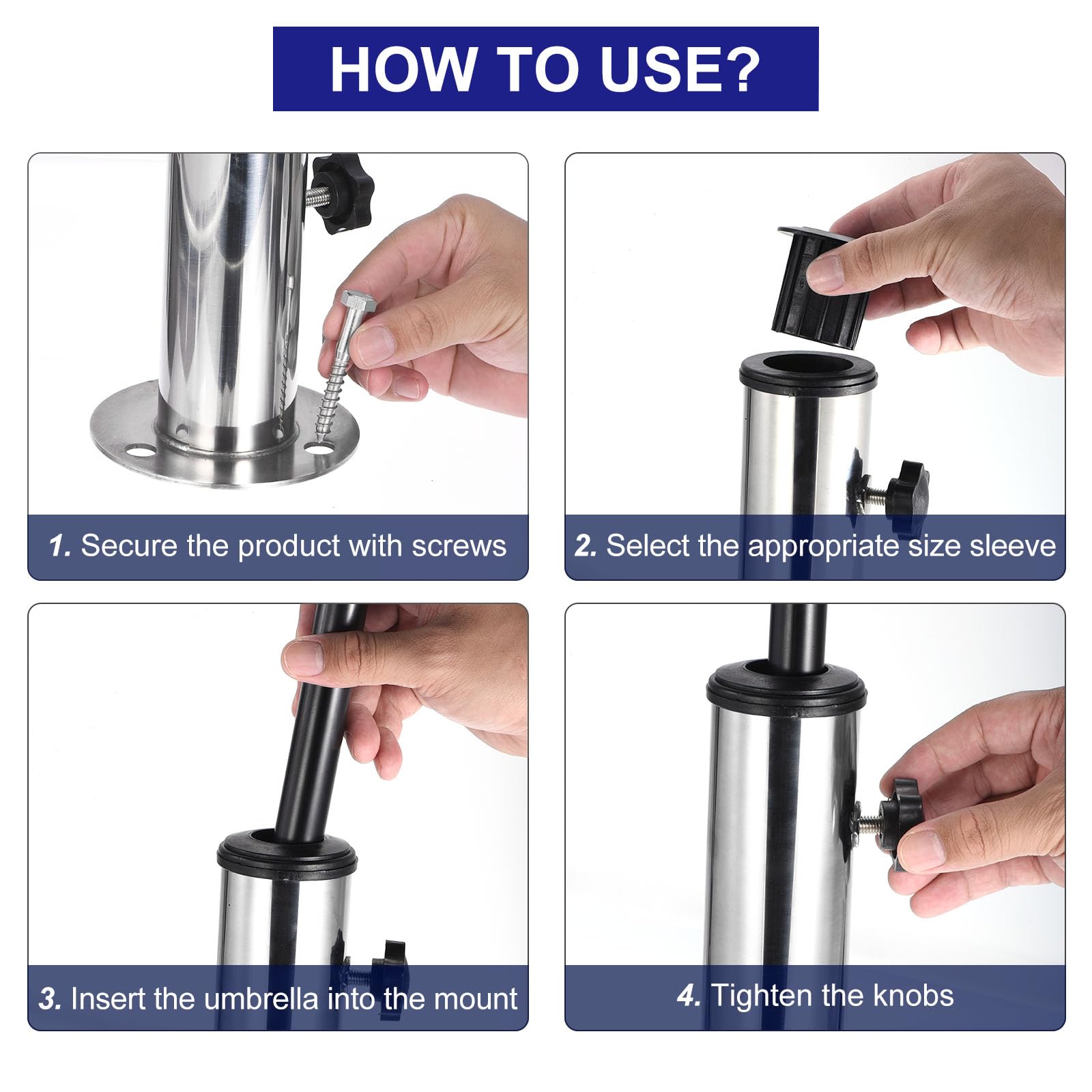 HOW TO USE?

1. Secure the product with screws

2. Select the appropriate size sleeve

3. Insert the umbrella into the mount

4. Tighten the knobs