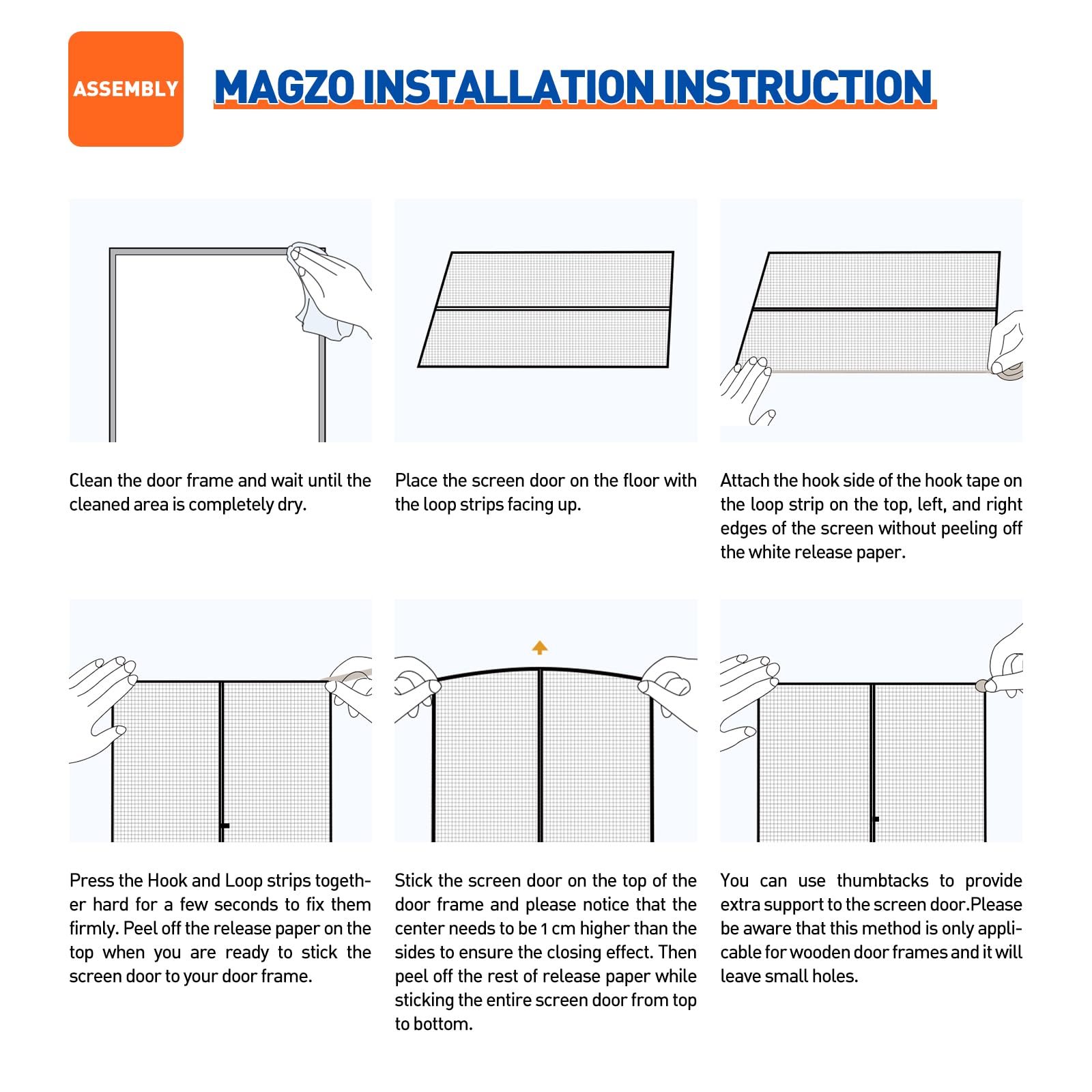 ASSEMBLY

MAGZO INSTALLATION INSTRUCTION

Clean the door frame and wait until the cleaned area is completely dry.

Place the screen door on the floor with the loop strips facing up.

Attach the hook side of the hook tape on the loop strip on the top, left, and right edges of the screen without peeling off the white release paper.

Press the Hook and Loop strips together hard for a few seconds to fix them firmly. Peel off the release paper on the top when you are ready to stick the screen door to your door frame.

Stick the screen door on the top of the door frame and please notice that the center needs to be 1 cm higher than the sides to ensure the closing effect. Then peel off the rest of release paper while sticking the entire screen door from top to bottom.

You can use thumbtacks to provide extra support to the screen door.Please be aware that this method is only applicable for wooden door frames and it will leave small holes.