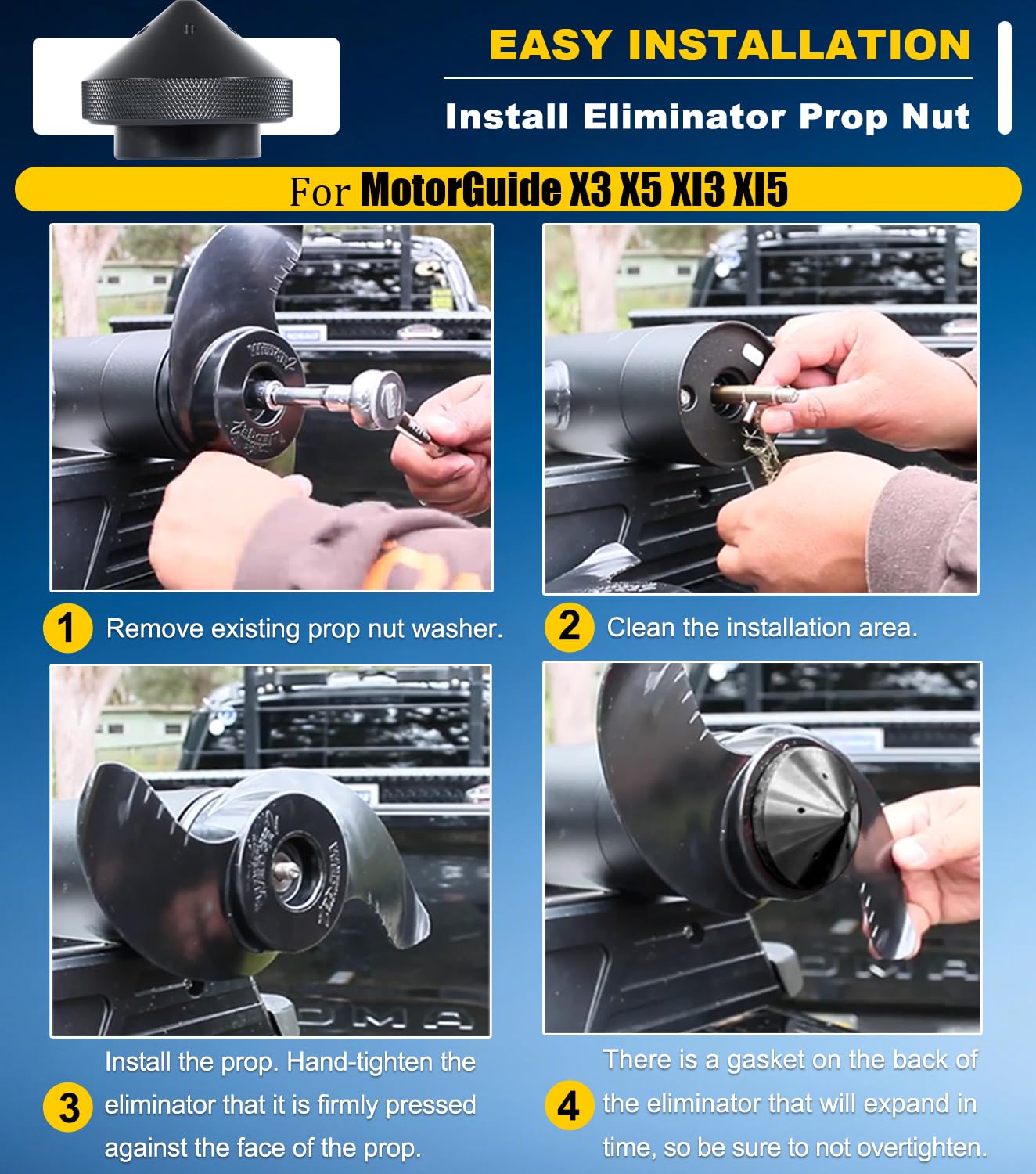 EASY INSTALLATION

Install Eliminator Prop Nut

For MotorGuide X3 X5 XI3 XI5

1 Remove existing prop nut washer.

2 Clean the installation area.

3 Install the prop. Hand-tighten the eliminator that it is firmly pressed against the face of the prop.

4 There is a gasket on the back of the eliminator that will expand in time, so be sure to not overtighten.