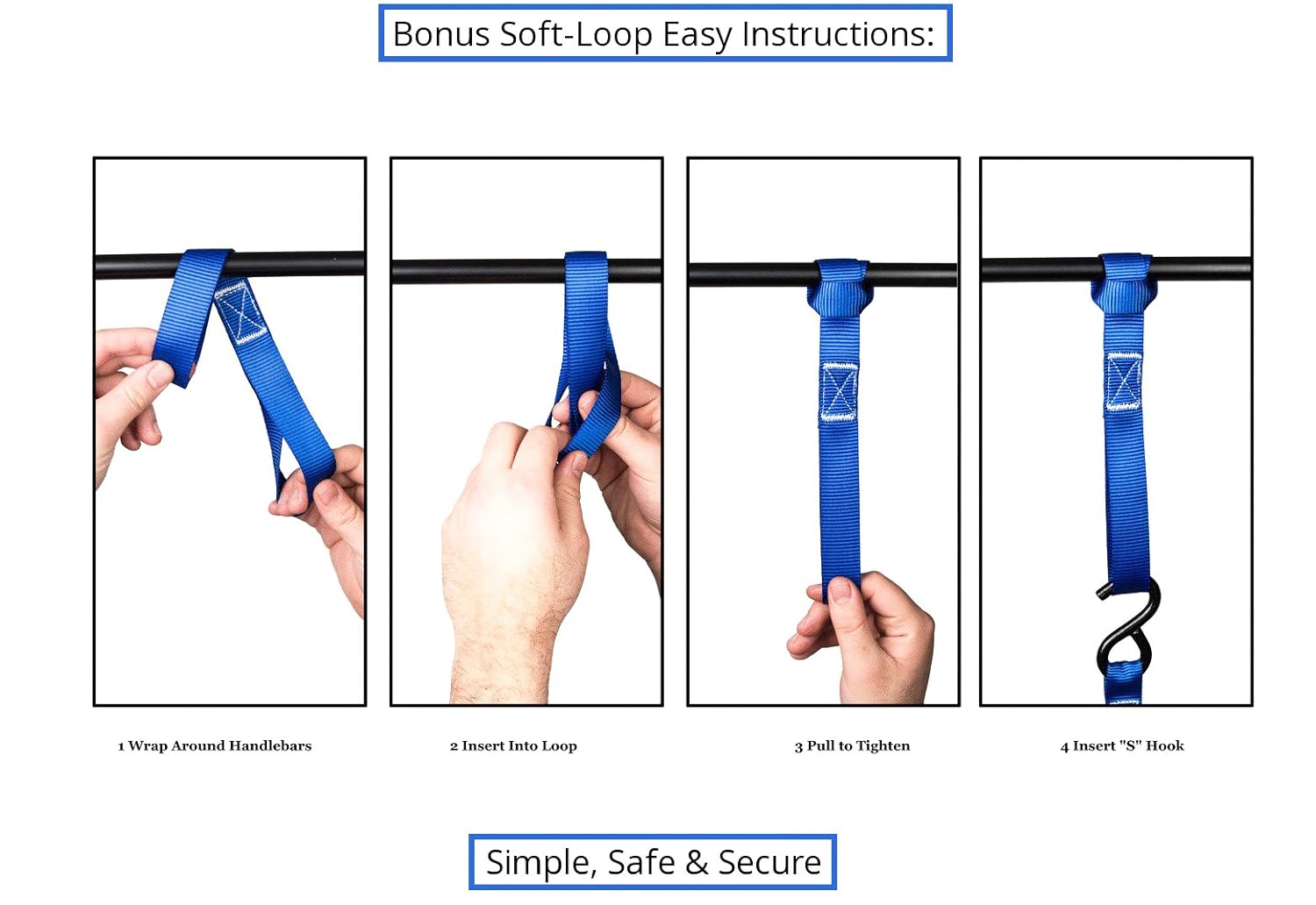 Bonus Soft-Loop Easy Instructions:

1 Wrap Around Handlebars

2 Insert Into Loop

3 Pull to Tighten

4 Insert "S" Hook

Simple, Safe & Secure