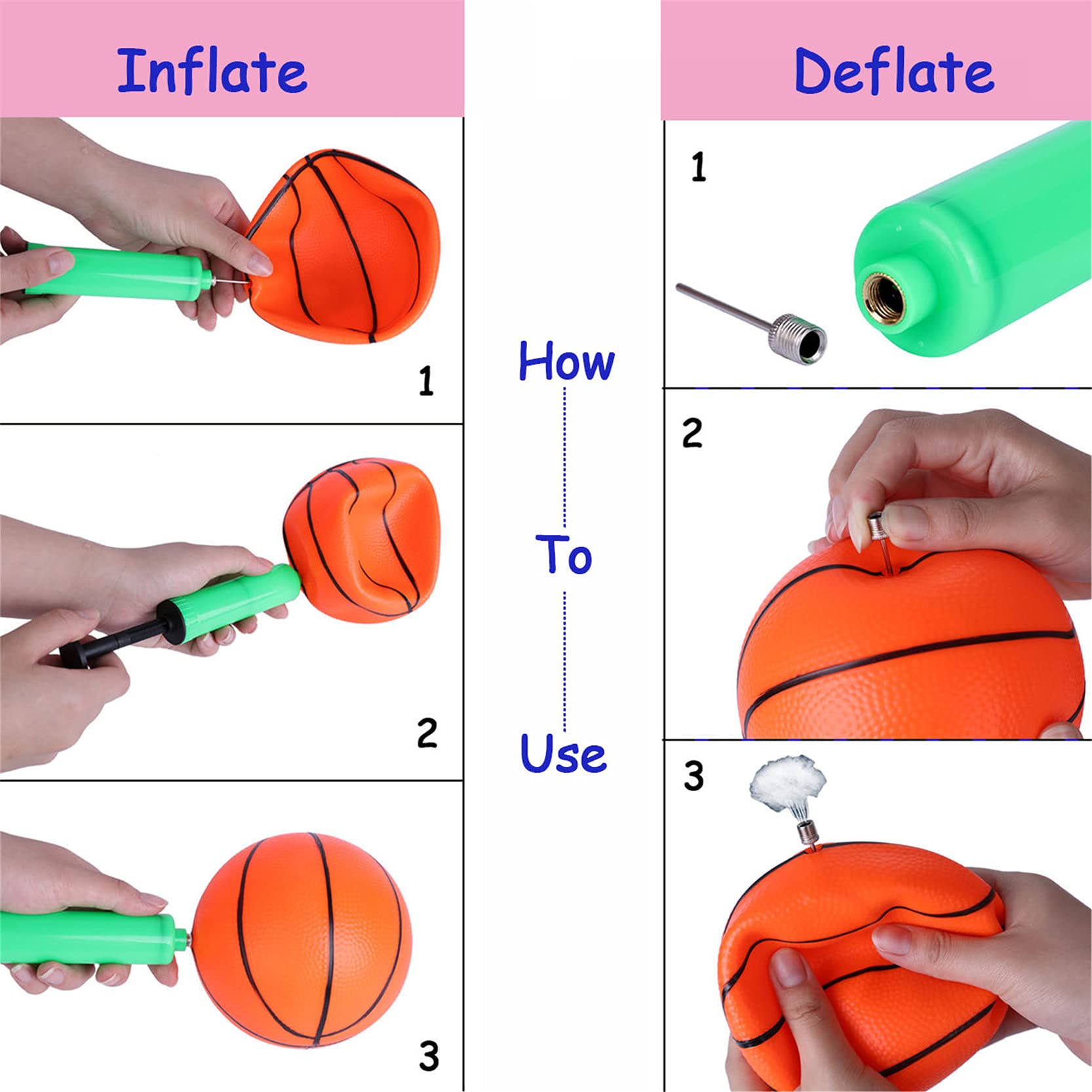 Inflate

1

2

3

How

To

Use

Deflate

1

2

3