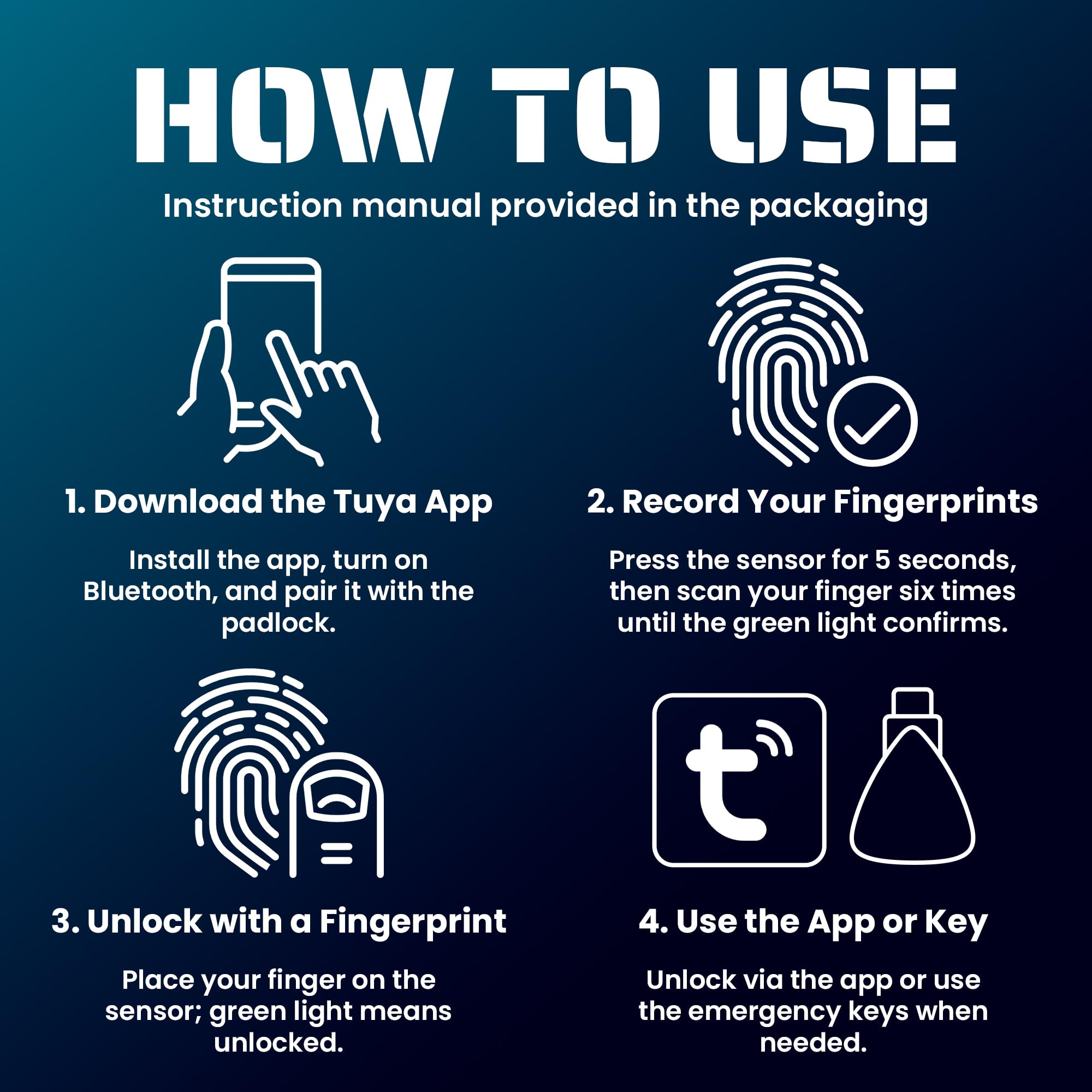 HOW TO USE

Instruction manual provided in the packaging

1. Download the Tuya App

Install the app, turn on Bluetooth, and pair it with the padlock.

2. Record Your Fingerprints

Press the sensor for 5 seconds, then scan your finger six times until the green light confirms.

3. Unlock with a Fingerprint

Place your finger on the sensor; green light means unlocked.

4. Use the App or Key

Unlock via the app or use the emergency keys when needed.