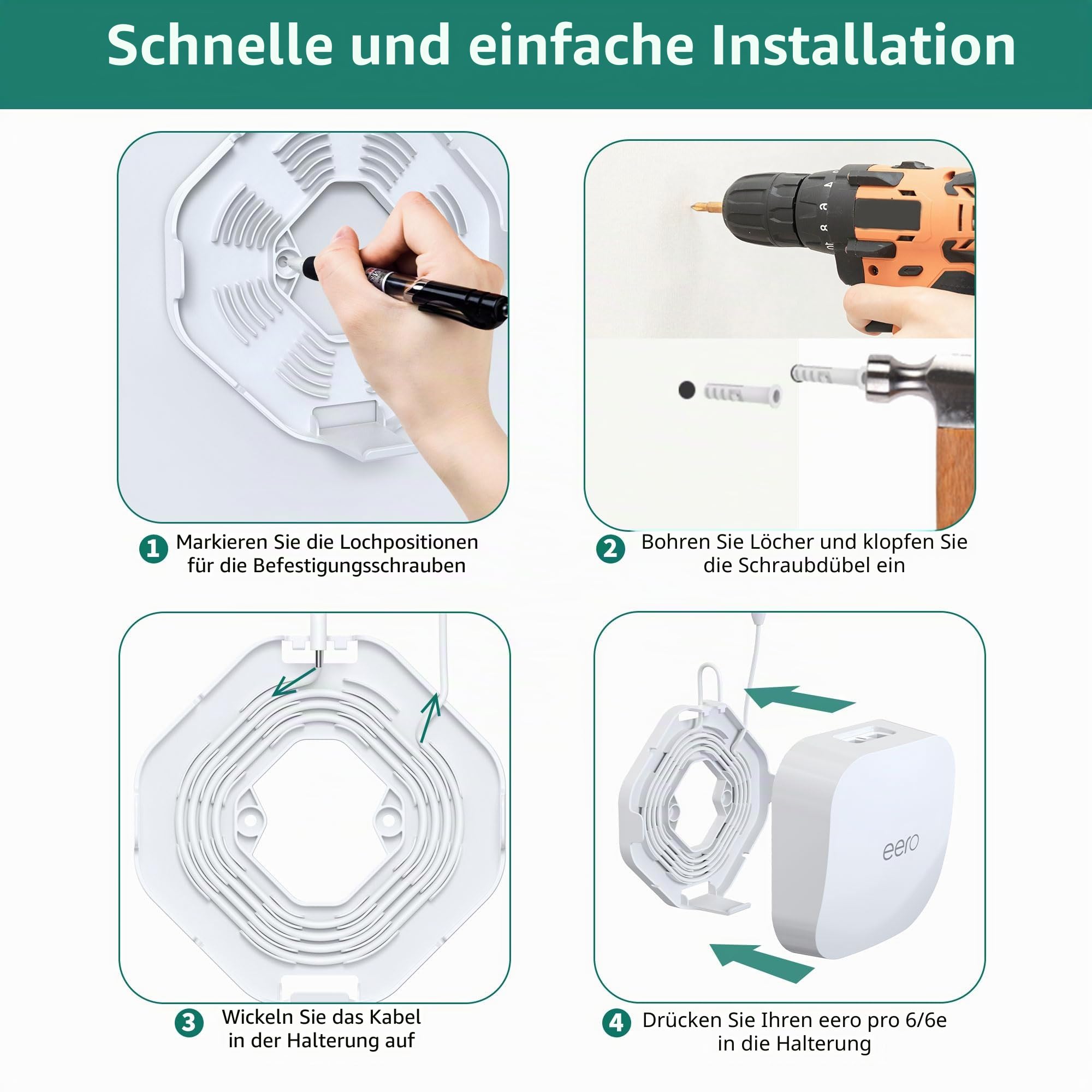 Schnelle und einfache Installation

1 Markieren Sie die Lochpositionen für die Befestigungsschrauben

2 Bohren Sie Löcher und klopfen Sie die Schraubdübel ein

3 Wickeln Sie das Kabel in der Halterung auf

eero

4 Drücken Sie Ihren eero pro 6/6e in die Halterung