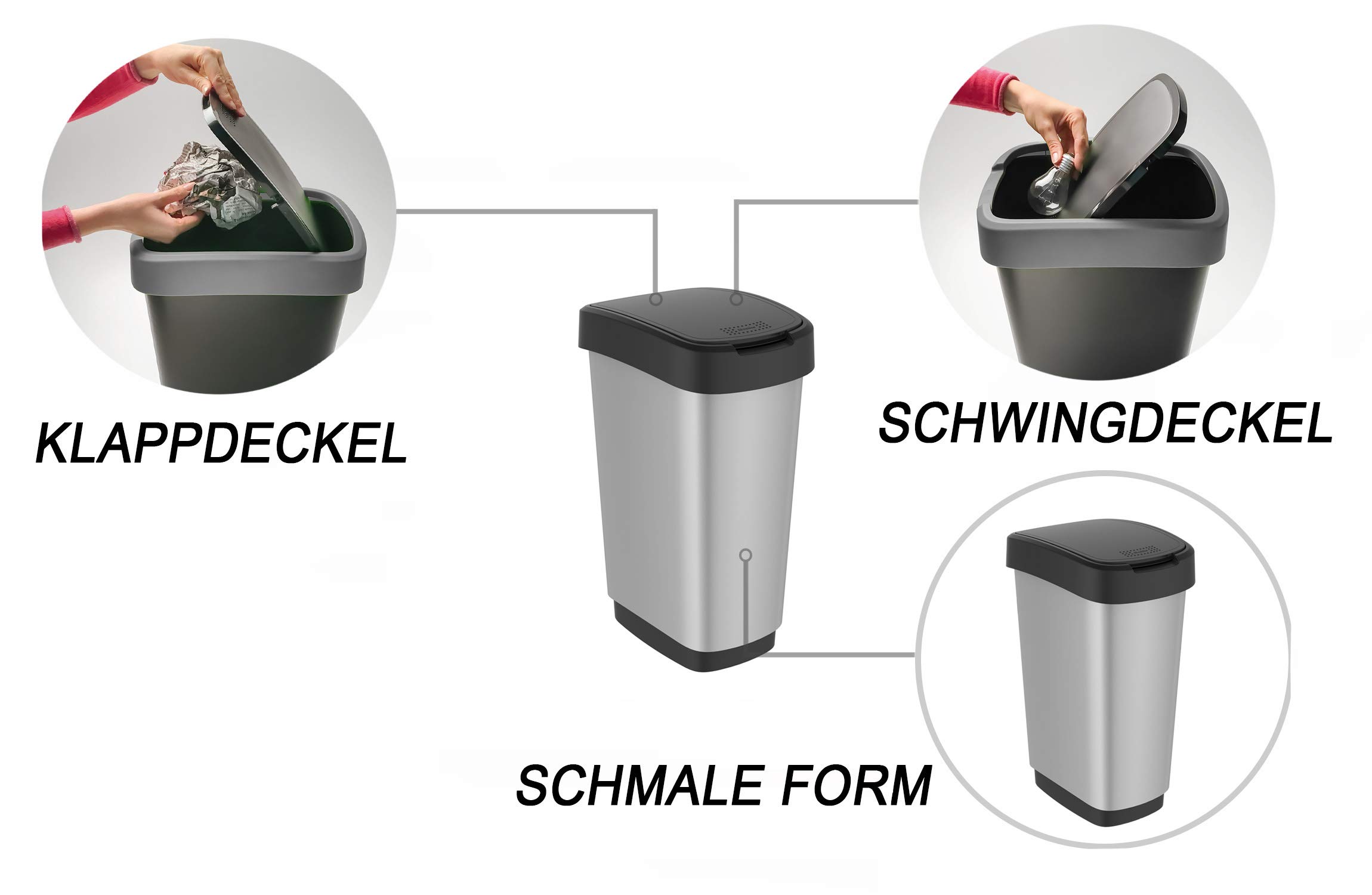 KLAPPDECKEL

SCHWINGDECKEL

SCHMALE FORM