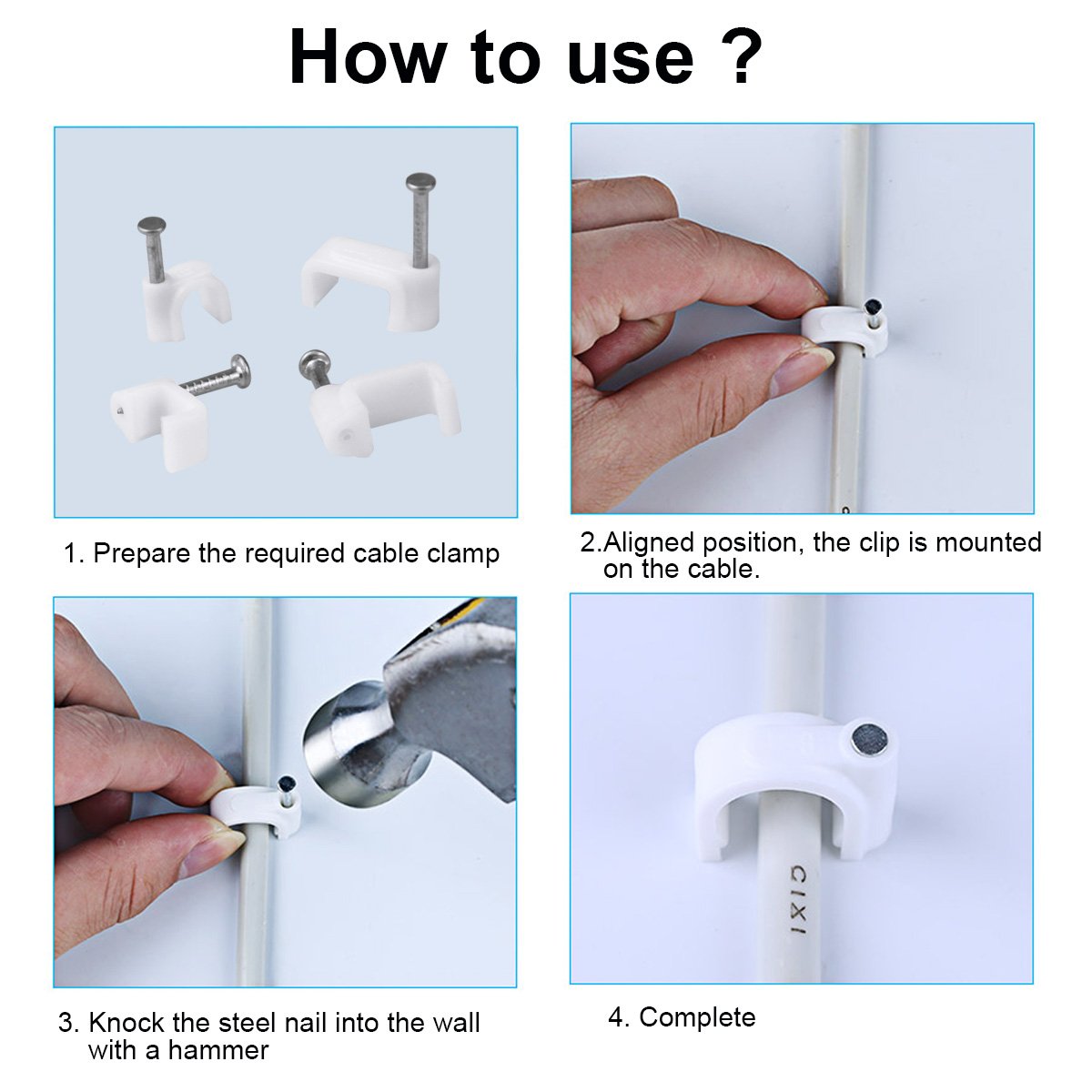 How to use ?

1. Prepare the required cable clamp

2.Aligned position, the clip is mounted on the cable.

3. Knock the steel nail into the wall with a hammer

CIXI

4. Complete