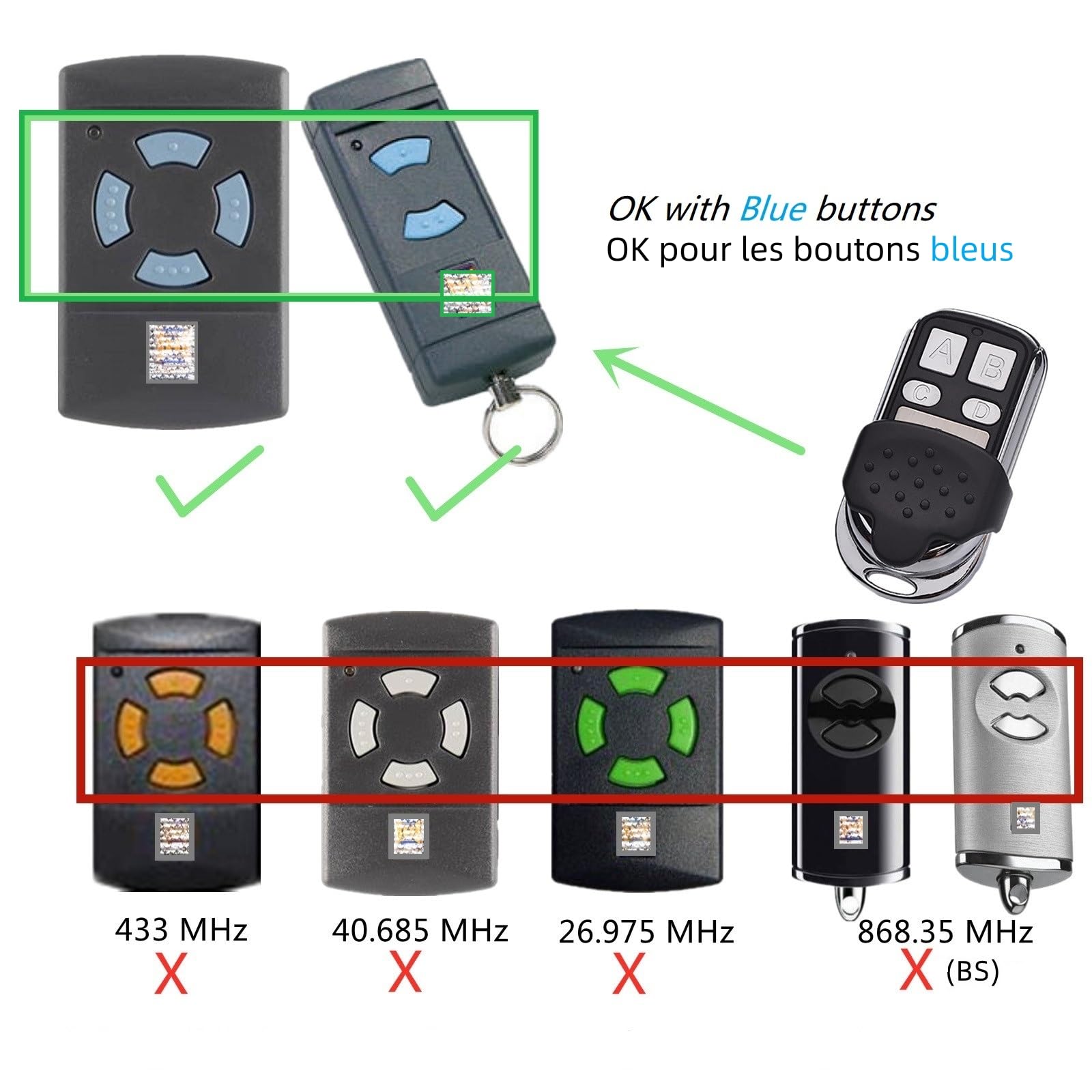 OK with Blue buttons
OK pour les boutons bleus

A B
C D

433 MHz
X

40.685 MHz
X

26.975 MHz
X

868.35 MHz
X (BS)