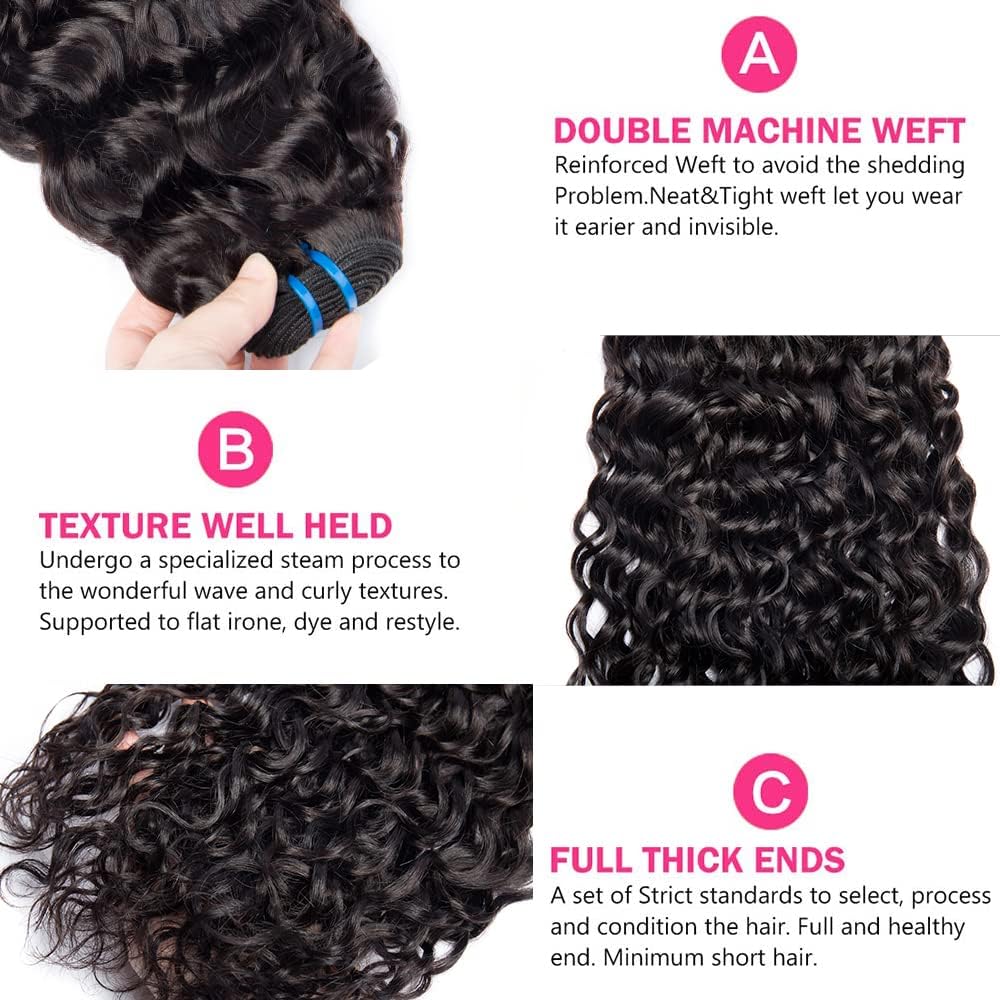 A

DOUBLE MACHINE WEFT
Reinforced Weft to avoid the shedding Problem.Neat&Tight weft let you wear it earier and invisible.

B

TEXTURE WELL HELD
Undergo a specialized steam process to the wonderful wave and curly textures. Supported to flat irone, dye and restyle.

C

FULL THICK ENDS
A set of Strict standards to select, process and condition the hair. Full and healthy end. Minimum short hair.