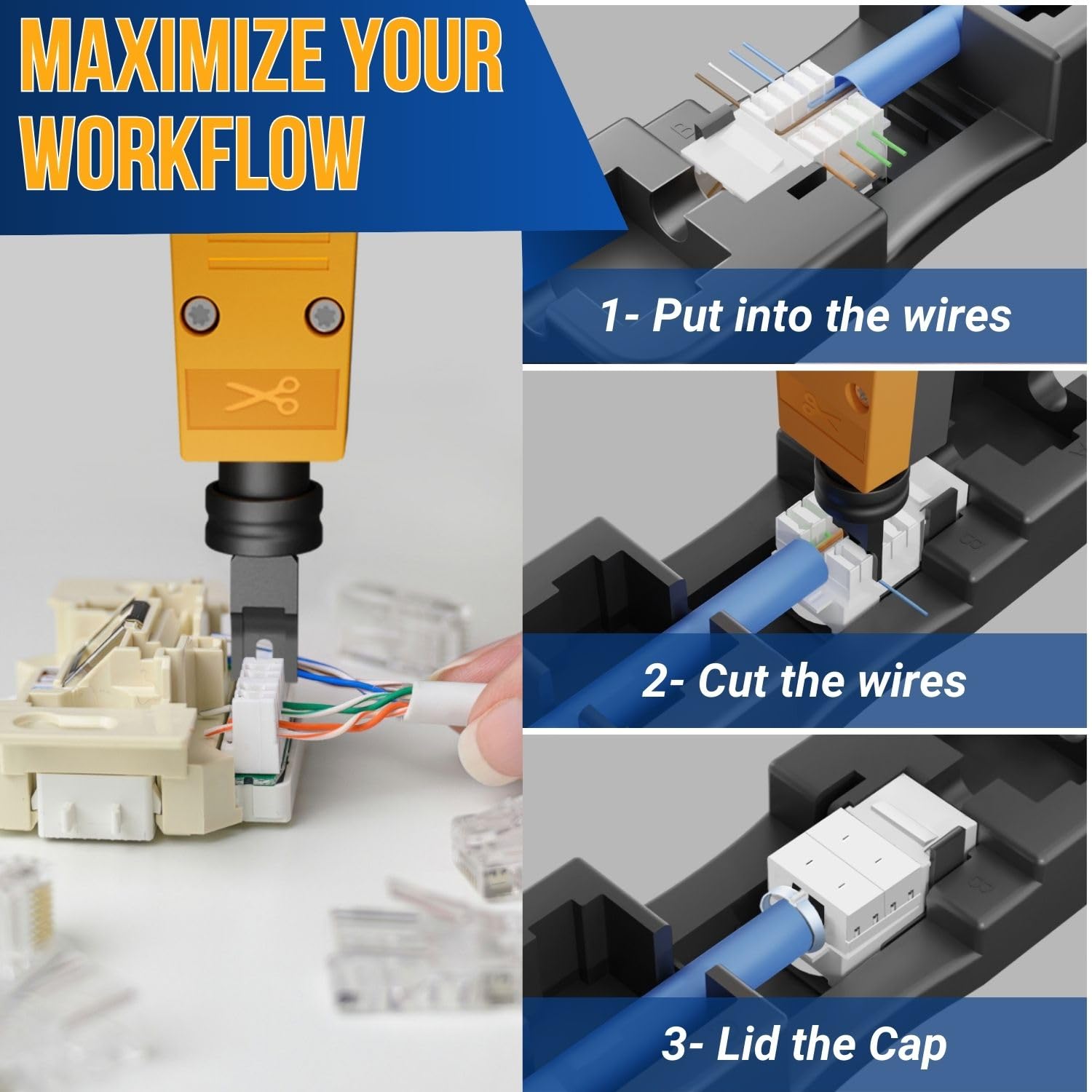 MAXIMIZE YOUR WORKFLOW

1- Put into the wires

2- Cut the wires

3- Lid the Cap