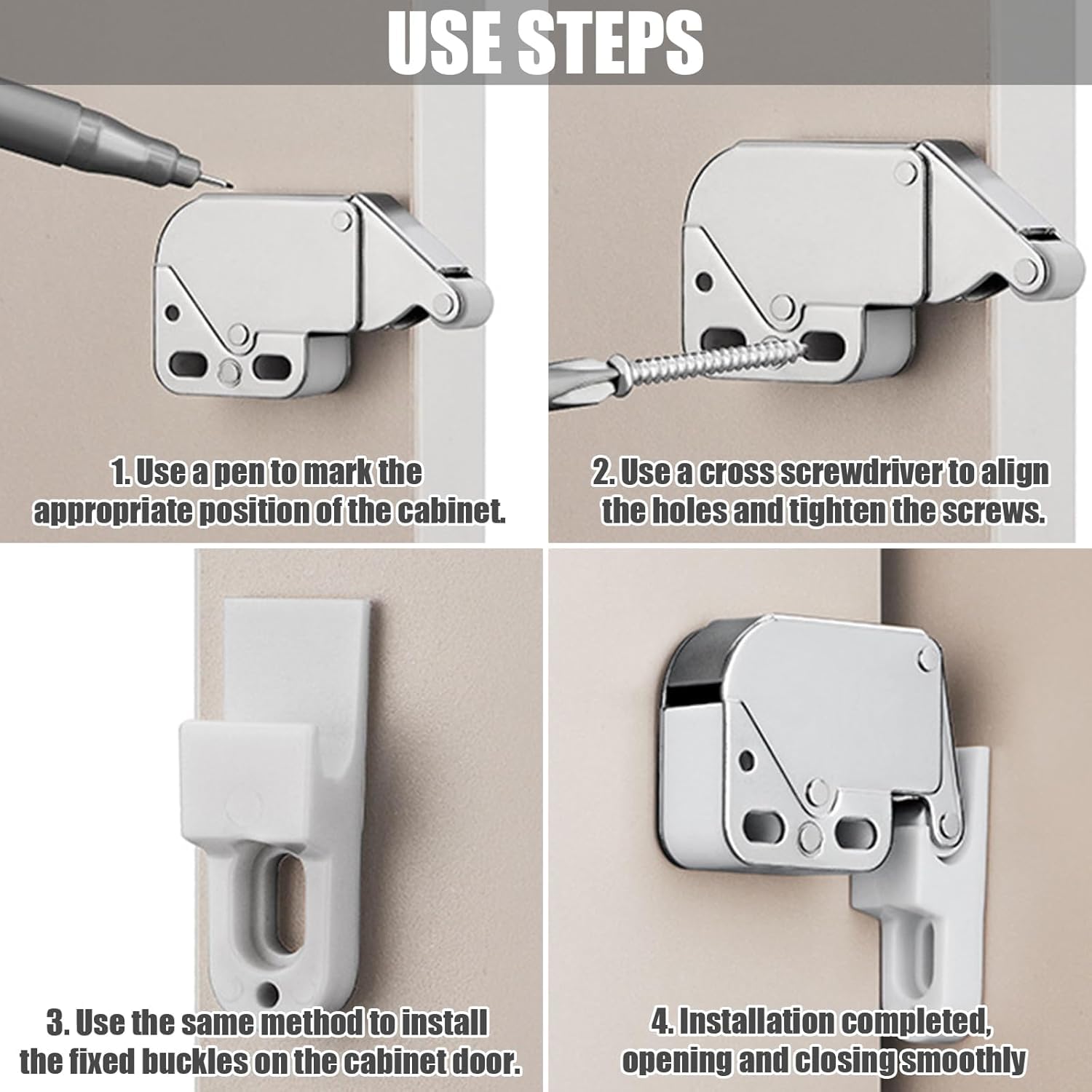 USE STEPS

1. Use a pen to mark the appropriate position of the cabinet.

2. Use a cross screwdriver to align the holes and tighten the screws.

3. Use the same method to install the fixed buckles on the cabinet door.

4. Installation completed, opening and closing smoothly