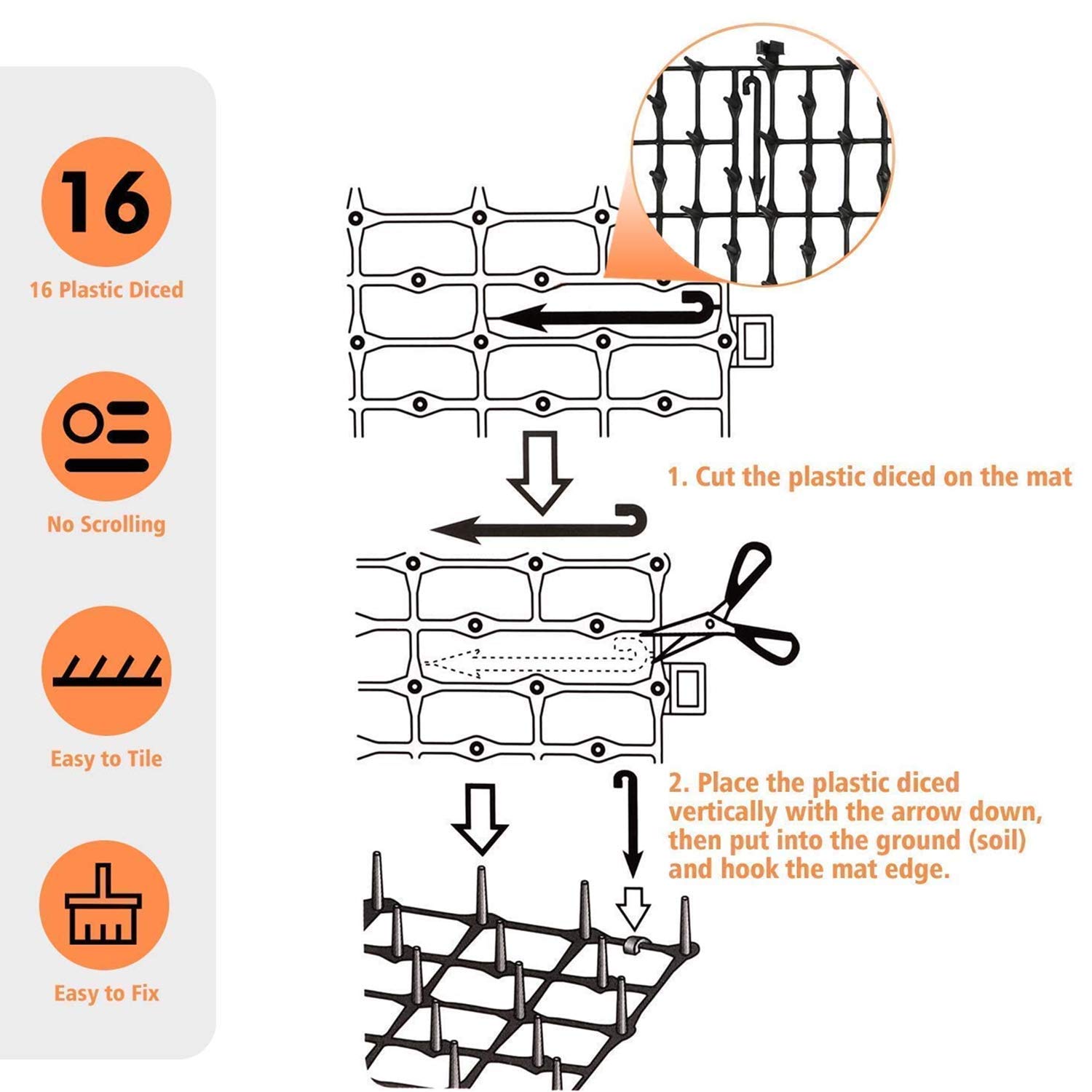 16

16 Plastic Diced

No Scrolling

Easy to Tile

Easy to Fix

1. Cut the plastic diced on the mat

2. Place the plastic diced vertically with the arrow down, then put into the ground (soil) and hook the mat edge.