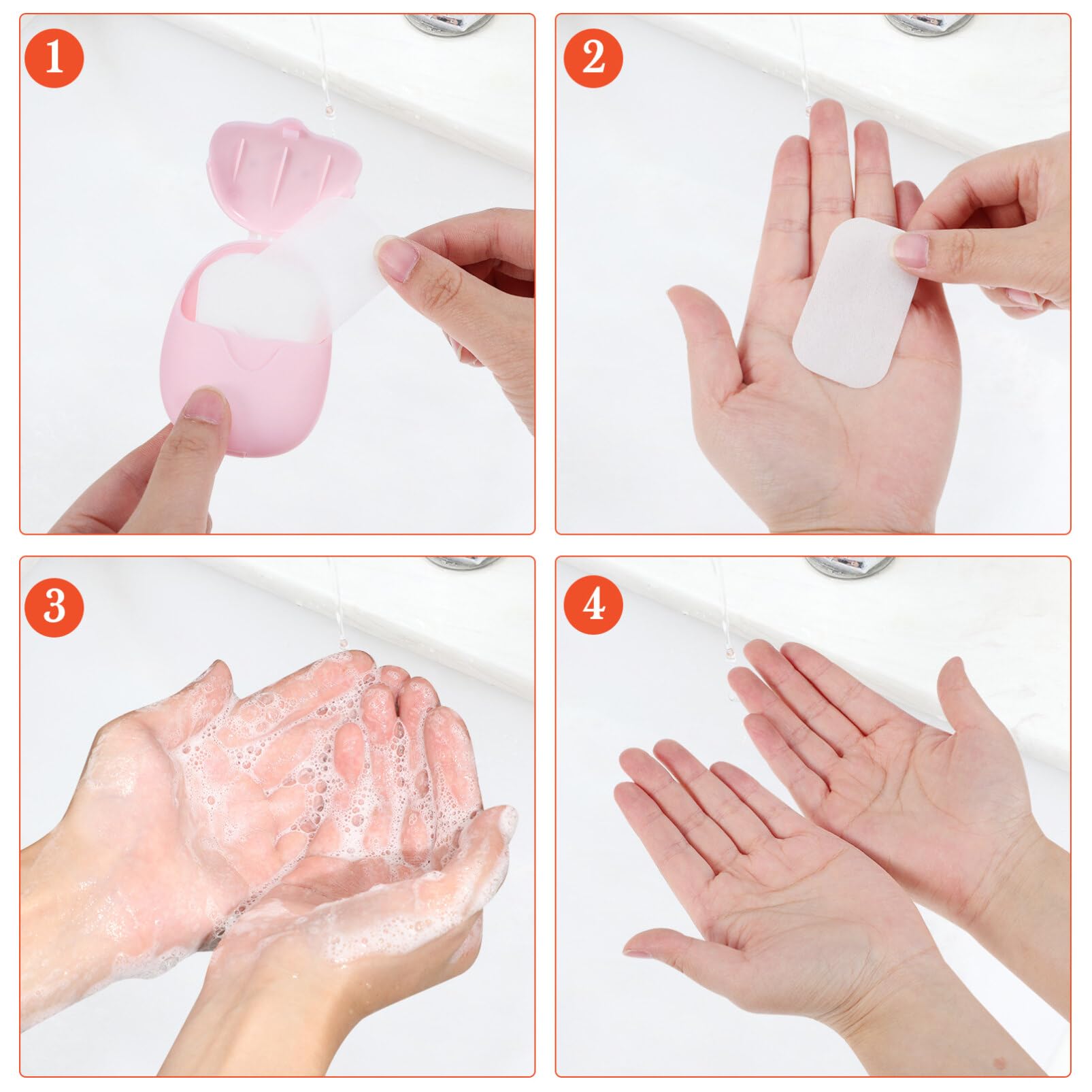 1

2

3

4