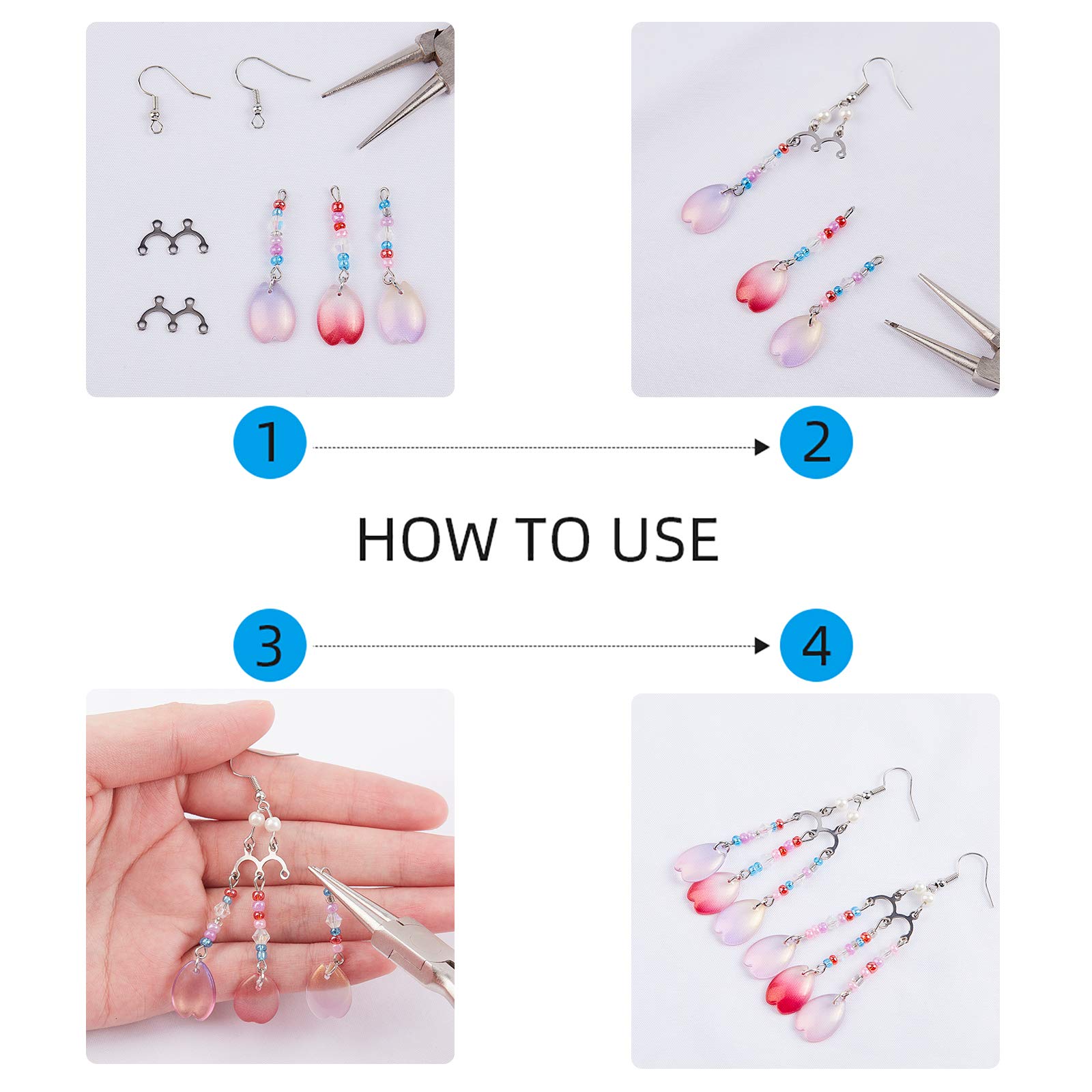 1

2

HOW TO USE

3

4