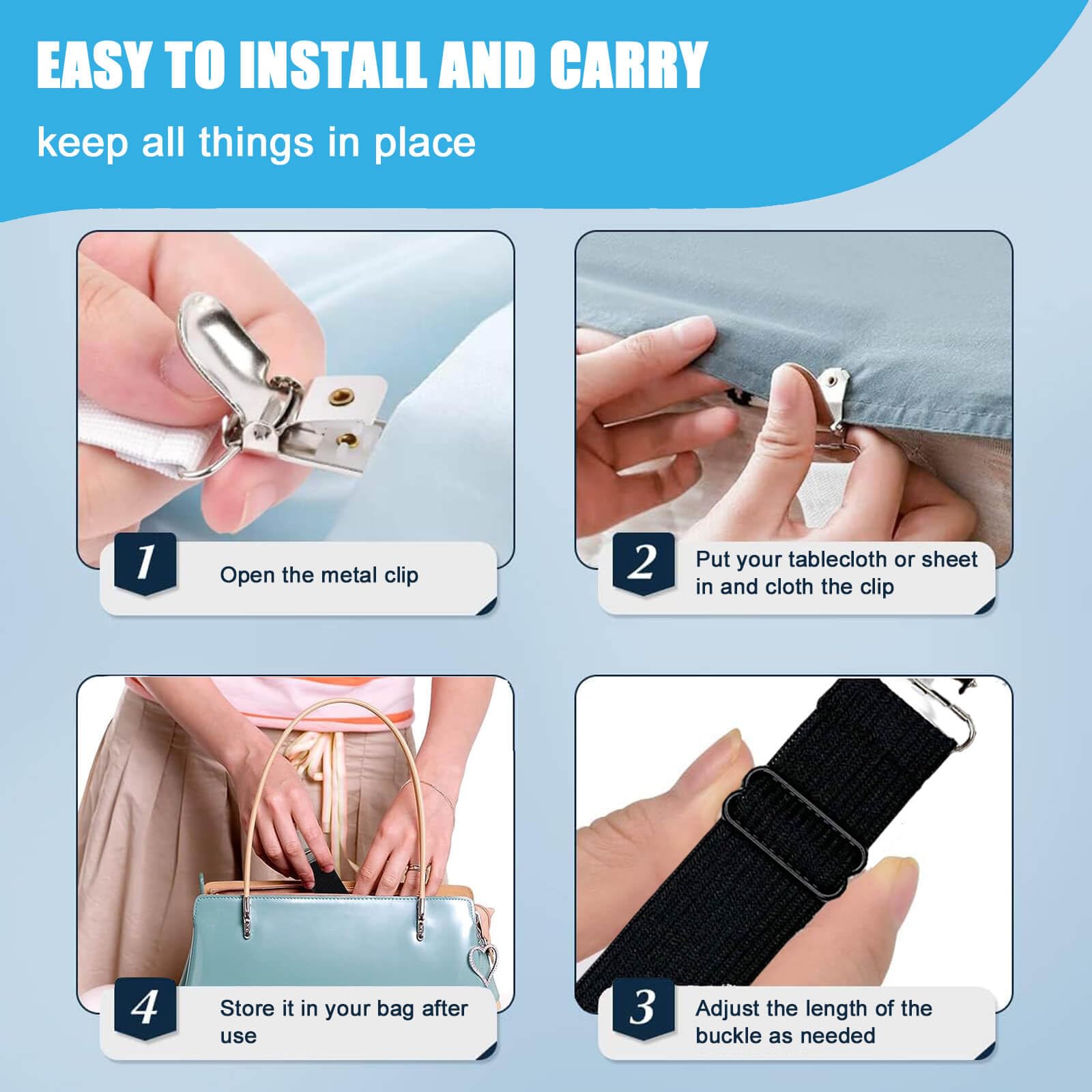 EASY TO INSTALL AND CARRY

keep all things in place

1
Open the metal clip

2
Put your tablecloth or sheet in and cloth the clip

4
Store it in your bag after use

3
Adjust the length of the buckle as needed