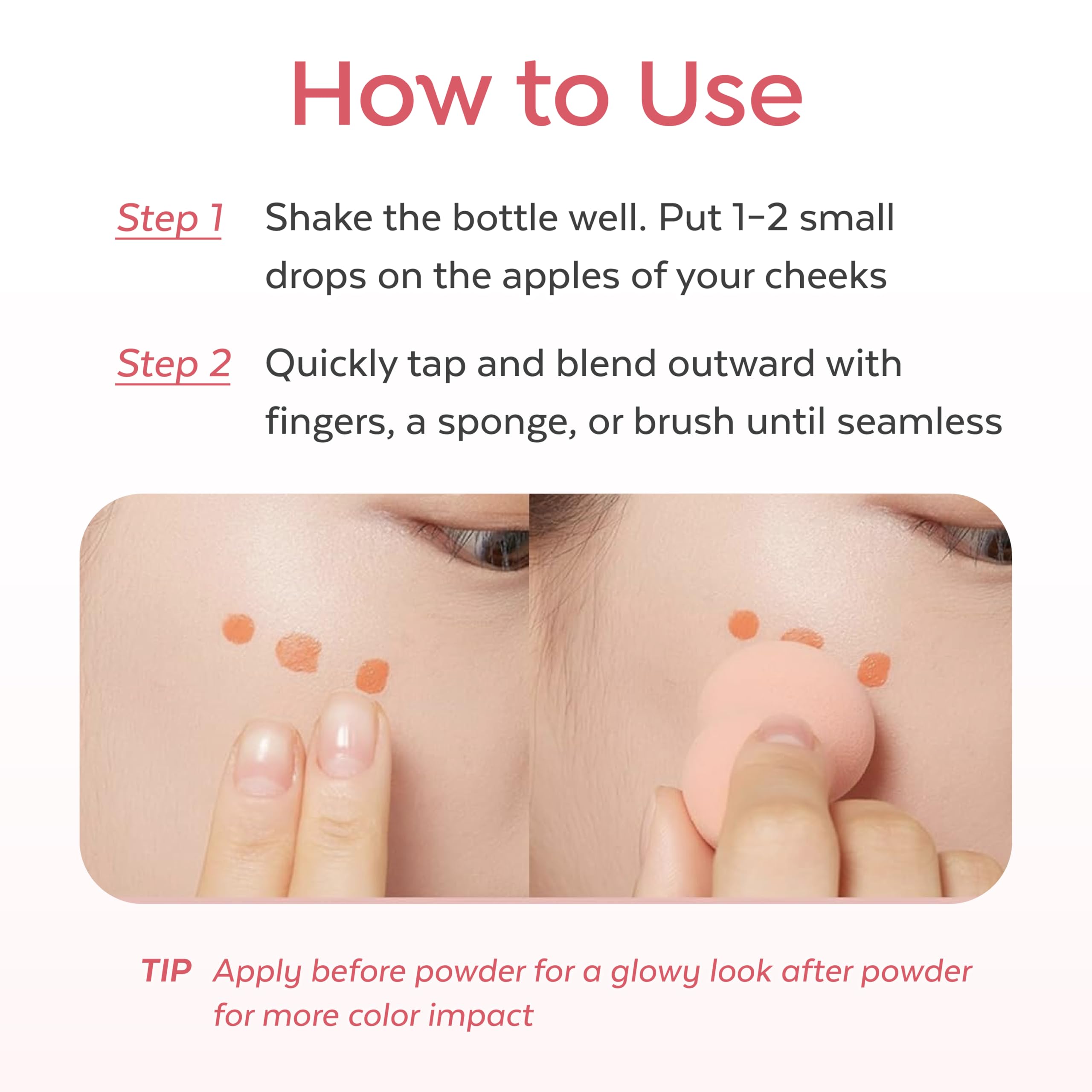 How to Use

Step 1 Shake the bottle well. Put 1-2 small drops on the apples of your cheeks

Step 2 Quickly tap and blend outward with fingers, a sponge, or brush until seamless

TIP Apply before powder for a glowy look after powder for more color impact