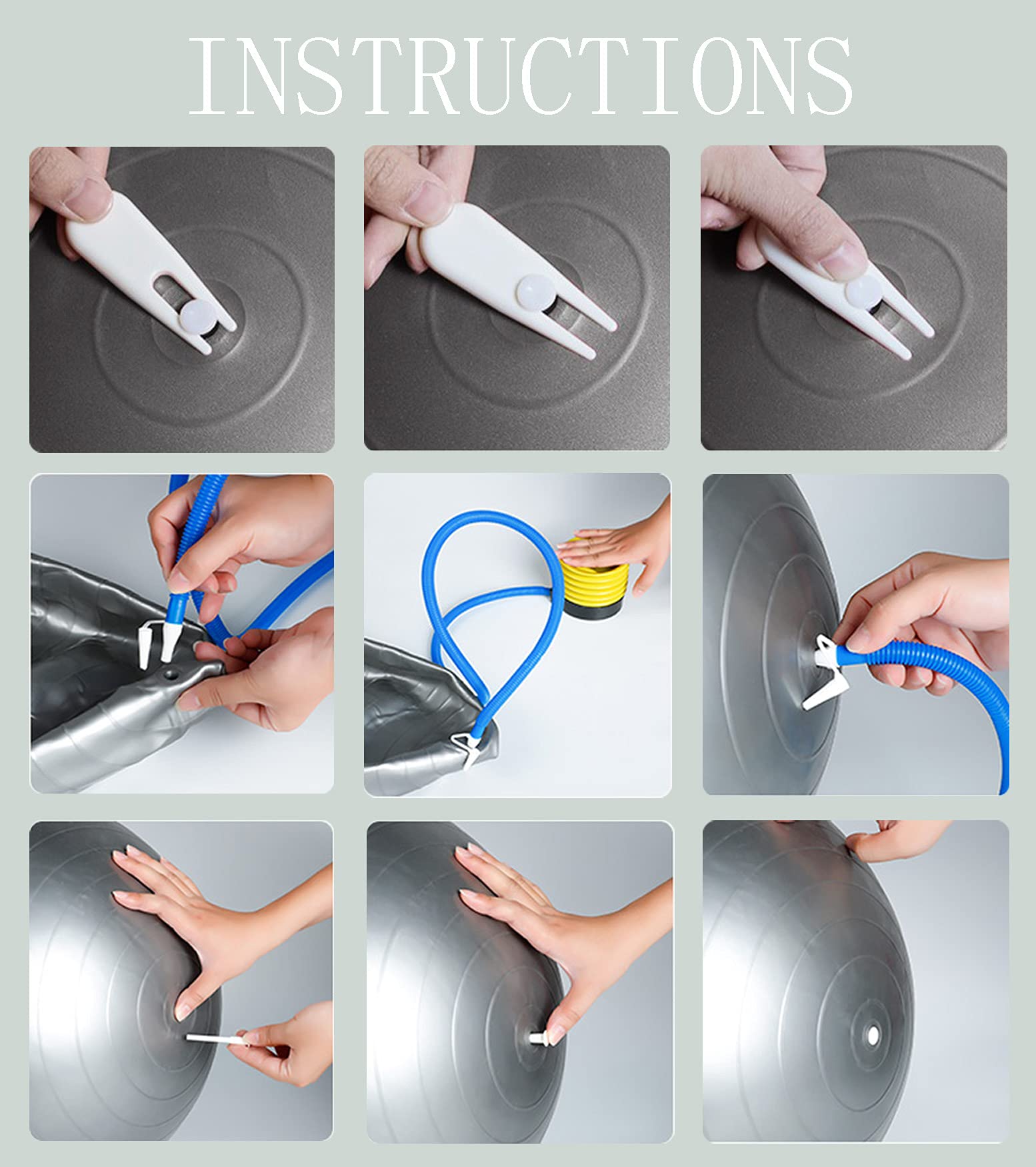 INSTRUCTIONS