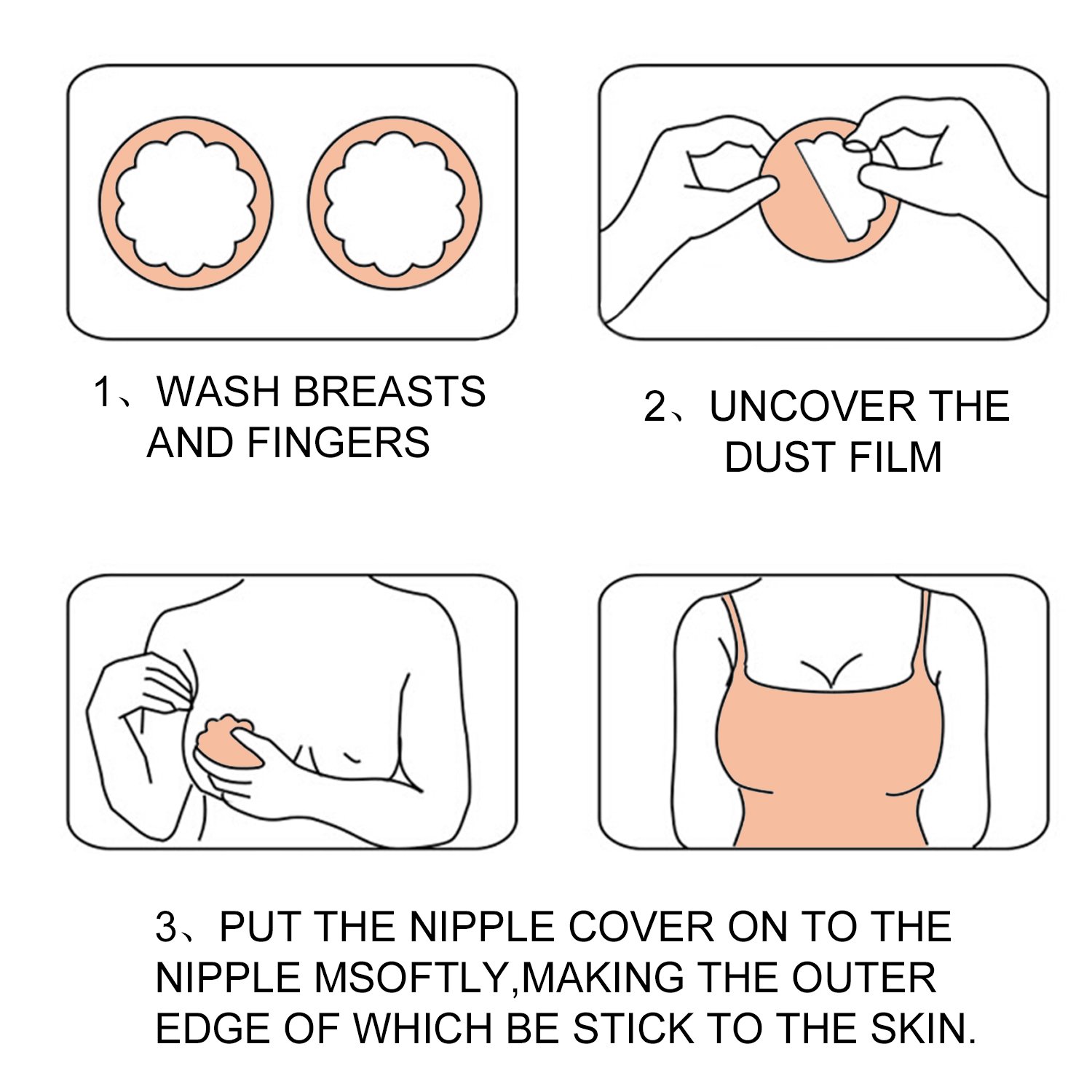 1、WASH BREASTS AND FINGERS

2、UNCOVER THE DUST FILM

3、PUT THE NIPPLE COVER ON TO THE NIPPLE MSOFTLY,MAKING THE OUTER EDGE OF WHICH BE STICK TO THE SKIN.