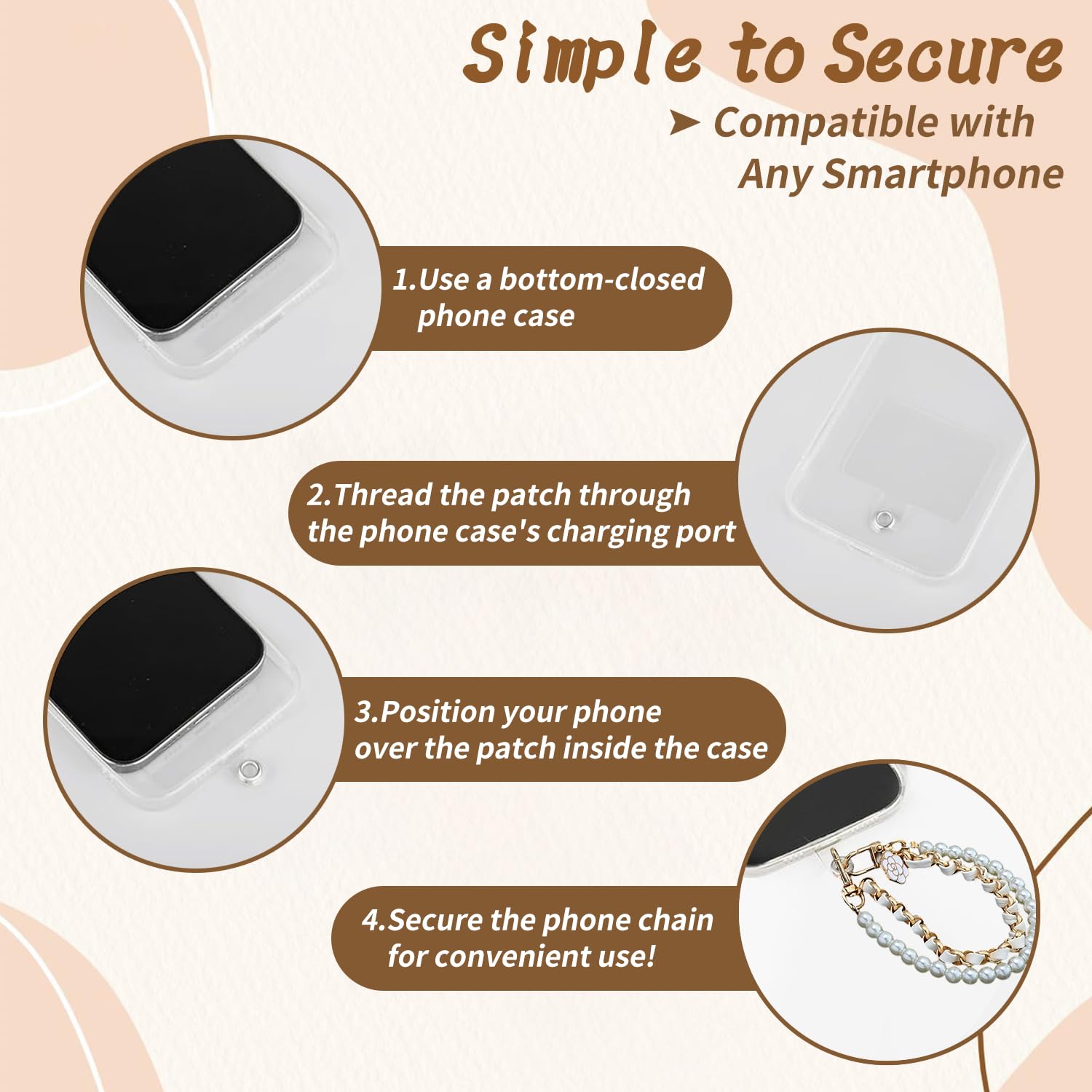 Simple to Secure

➤ Compatible with Any Smartphone

1.Use a bottom-closed phone case

2.Thread the patch through the phone case's charging port

3.Position your phone over the patch inside the case

4.Secure the phone chain for convenient use!