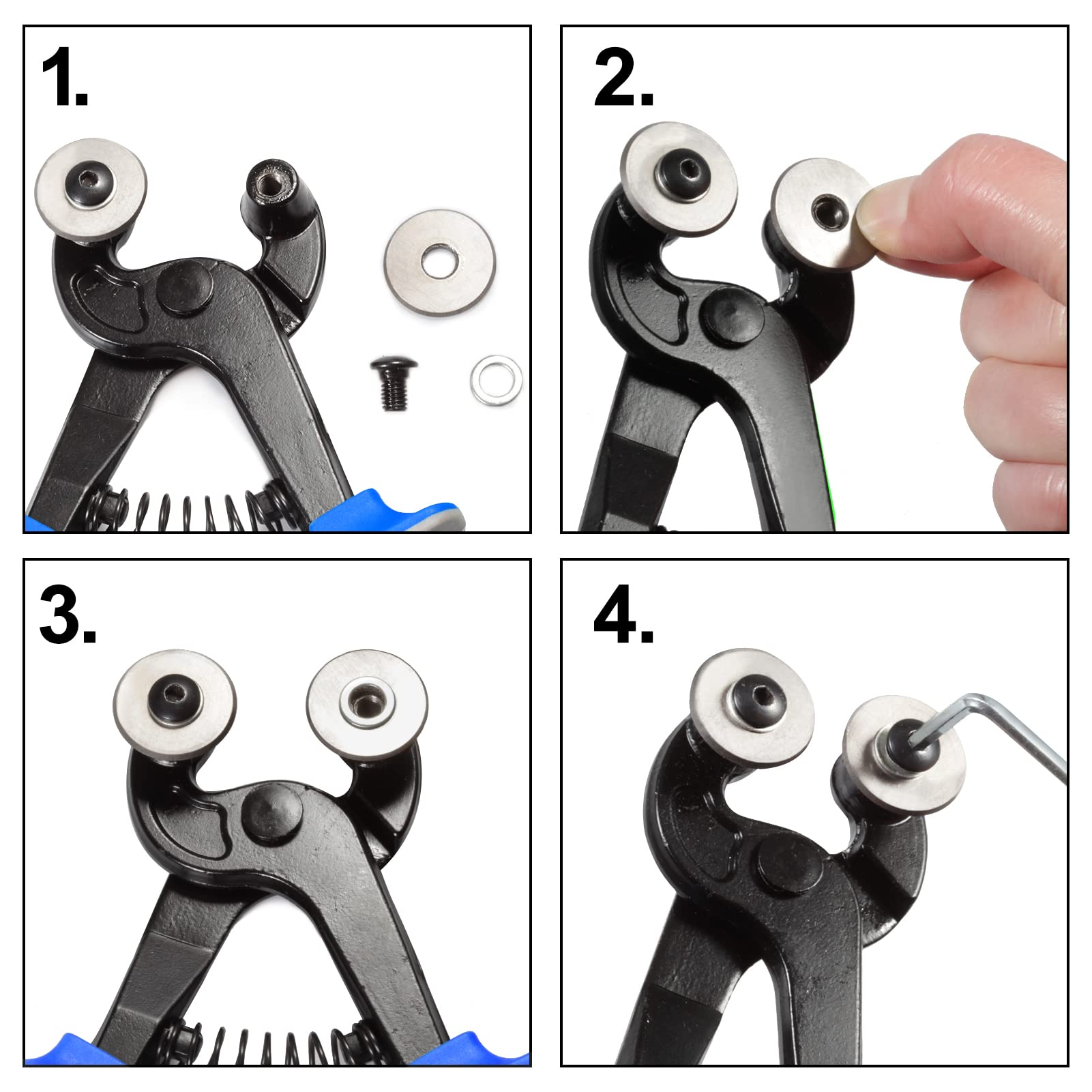 1.

2.

3.

4.