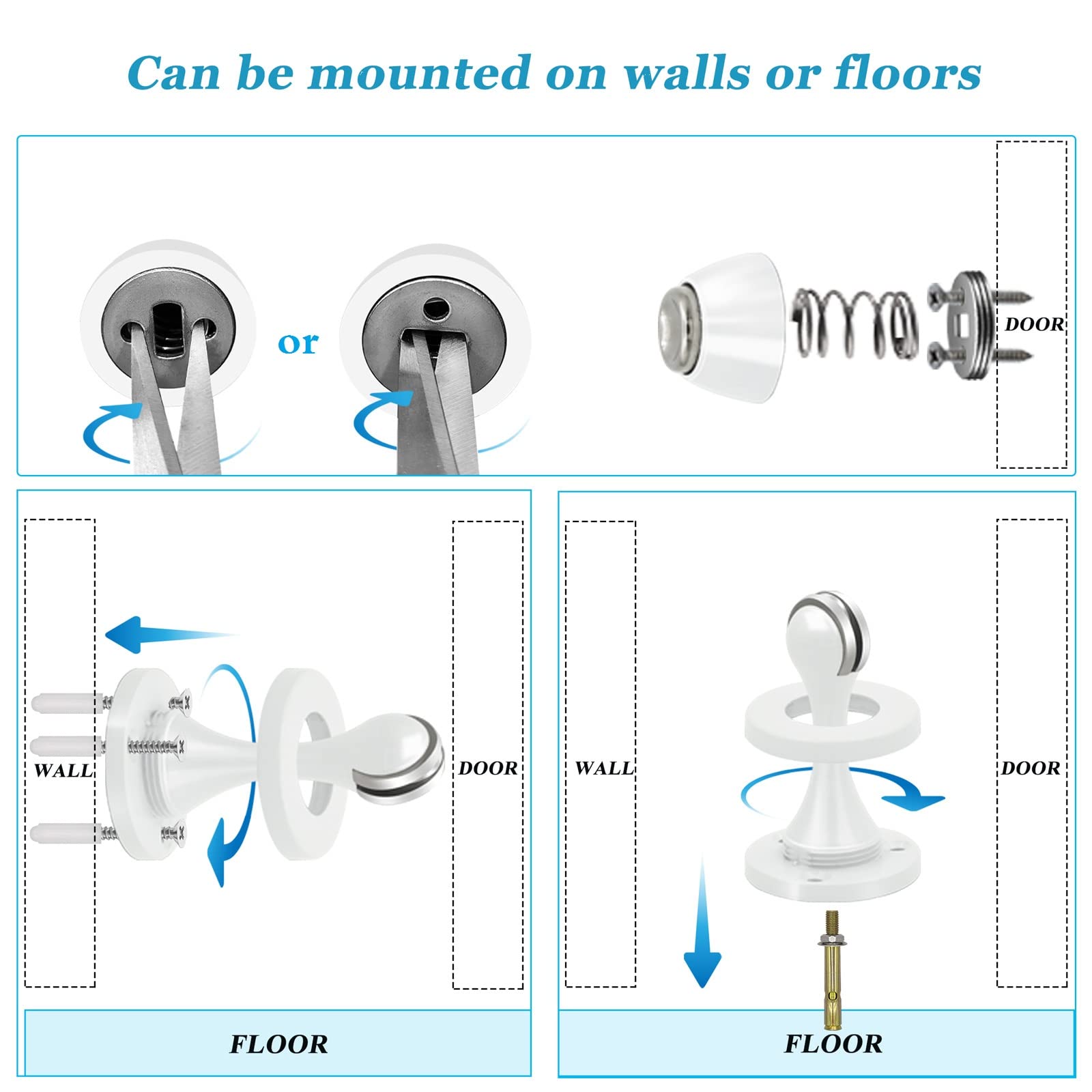 Can be mounted on walls or floors

or

DOOR

WALL

DOOR

FLOOR

WALL

DOOR

FLOOR