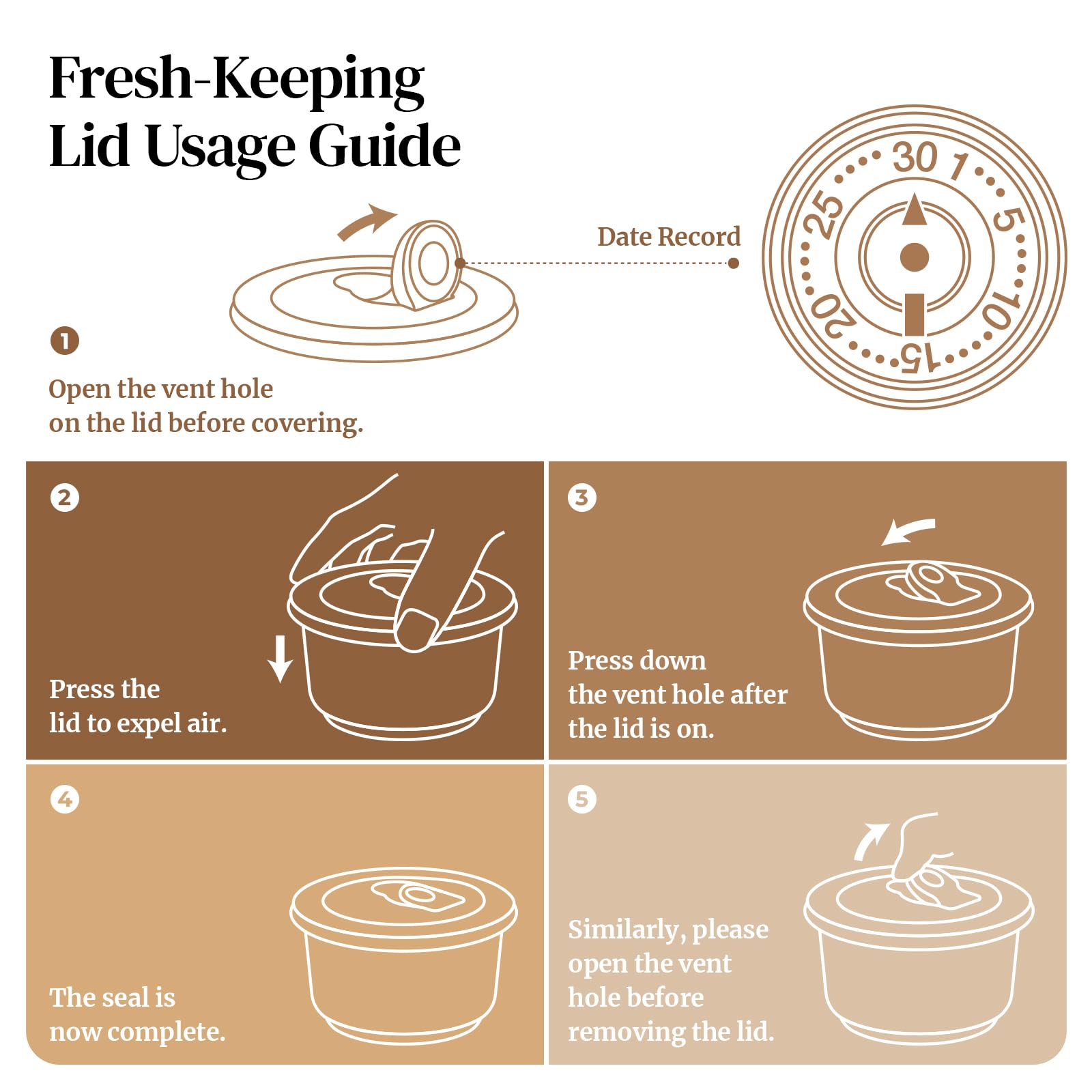 Fresh-Keeping Lid Usage Guide

Date Record

30 1 5 10 15 20 25

1

Open the vent hole on the lid before covering.

2

Press the lid to expel air.

3

Press down the vent hole after the lid is on.

4

The seal is now complete.

5

Similarly, please open the vent hole before removing the lid.