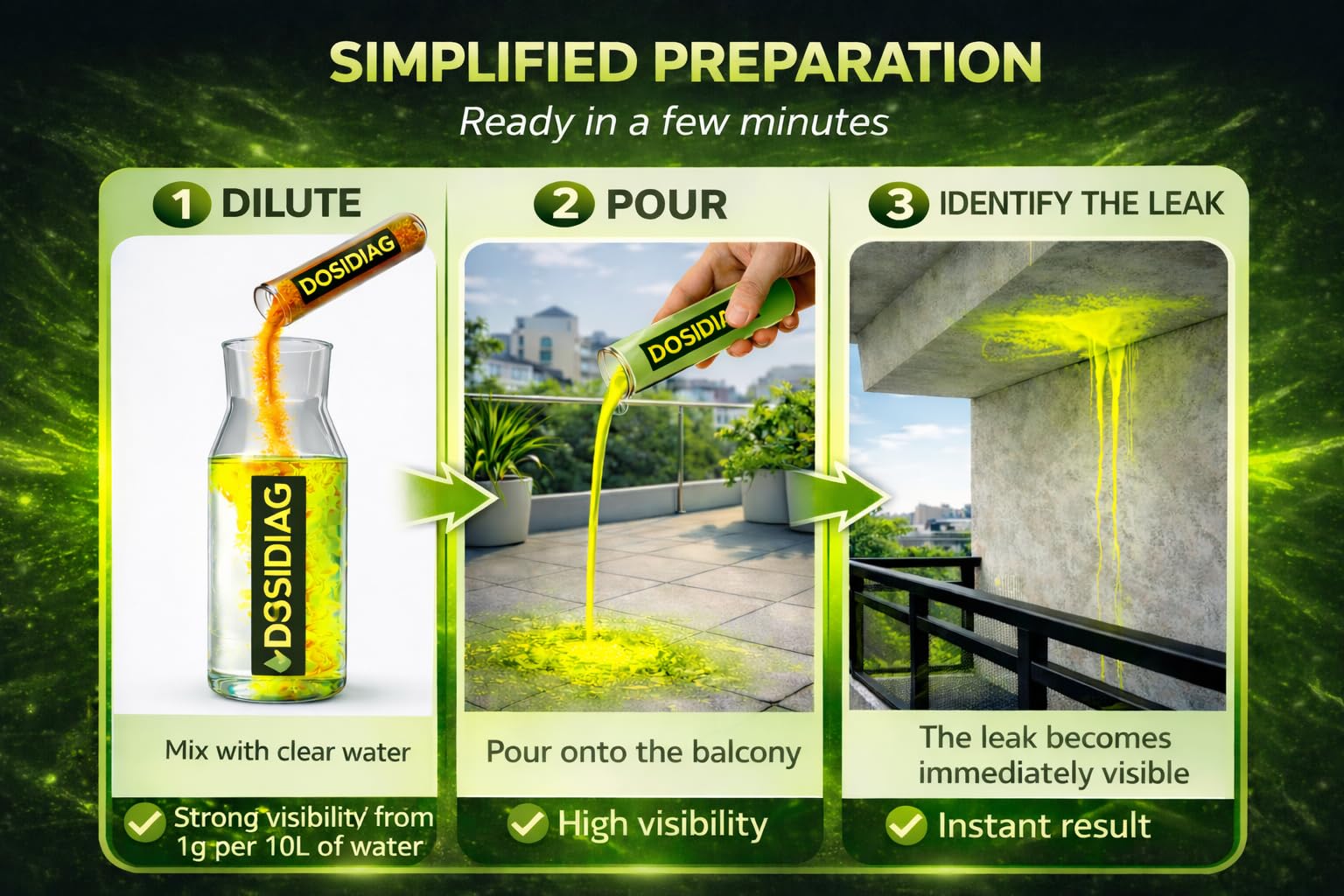 SIMPLIFIED PREPARATION

Ready in a few minutes

1 DILUTE

DOSIDIAG

DOSIDIAG

Mix with clear water

Strong visibility from 1g per 10L of water

2 POUR

DOSIDIAG

Pour onto the balcony

High visibility

3 IDENTIFY THE LEAK

The leak becomes immediately visible

Instant result