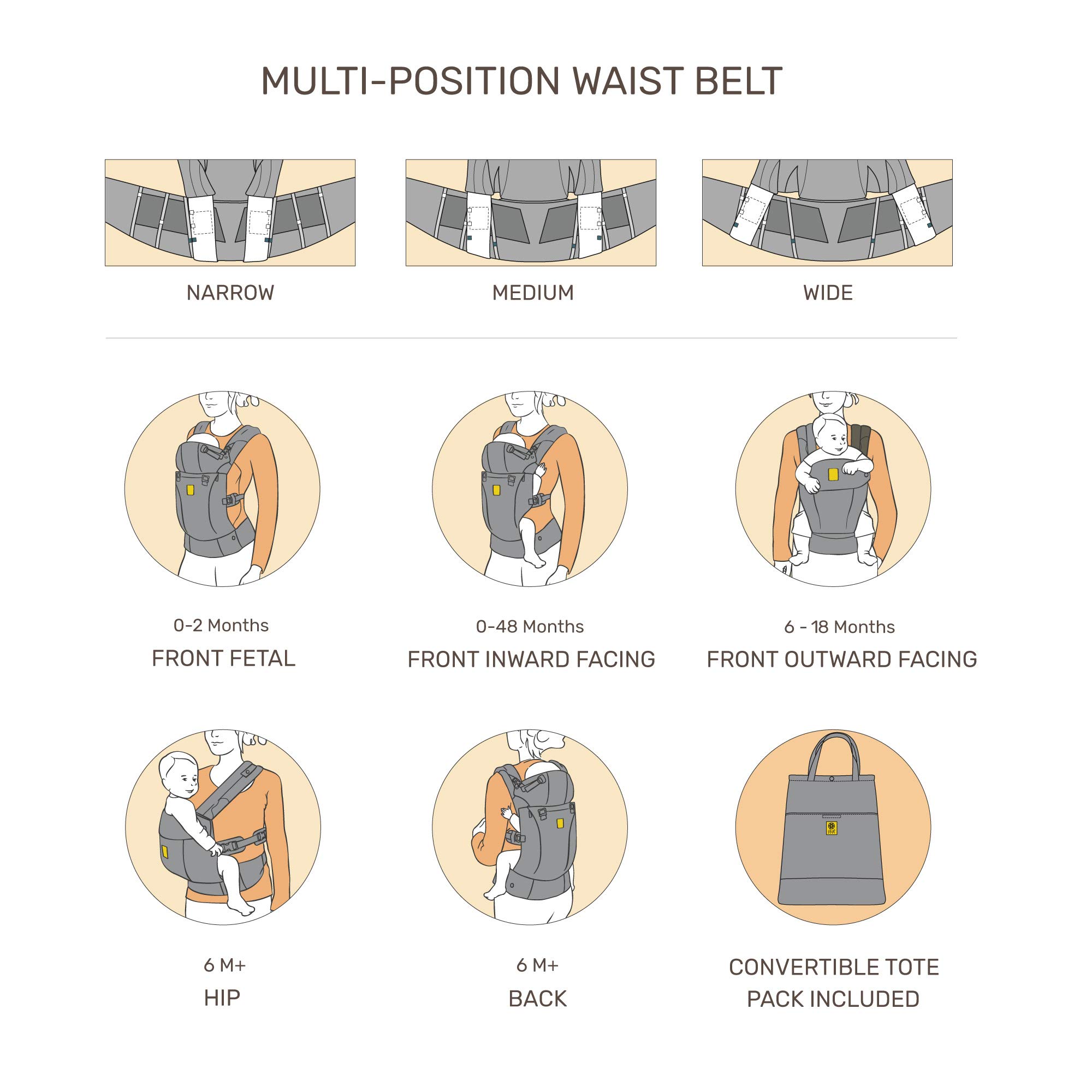 MULTI-POSITION WAIST BELT

NARROW

MEDIUM

WIDE

0-2 Months
FRONT FETAL

0-48 Months
FRONT INWARD FACING

6 - 18 Months
FRONT OUTWARD FACING

6 M+
HIP

6 M+
BACK

CONVERTIBLE TOTE
PACK INCLUDED