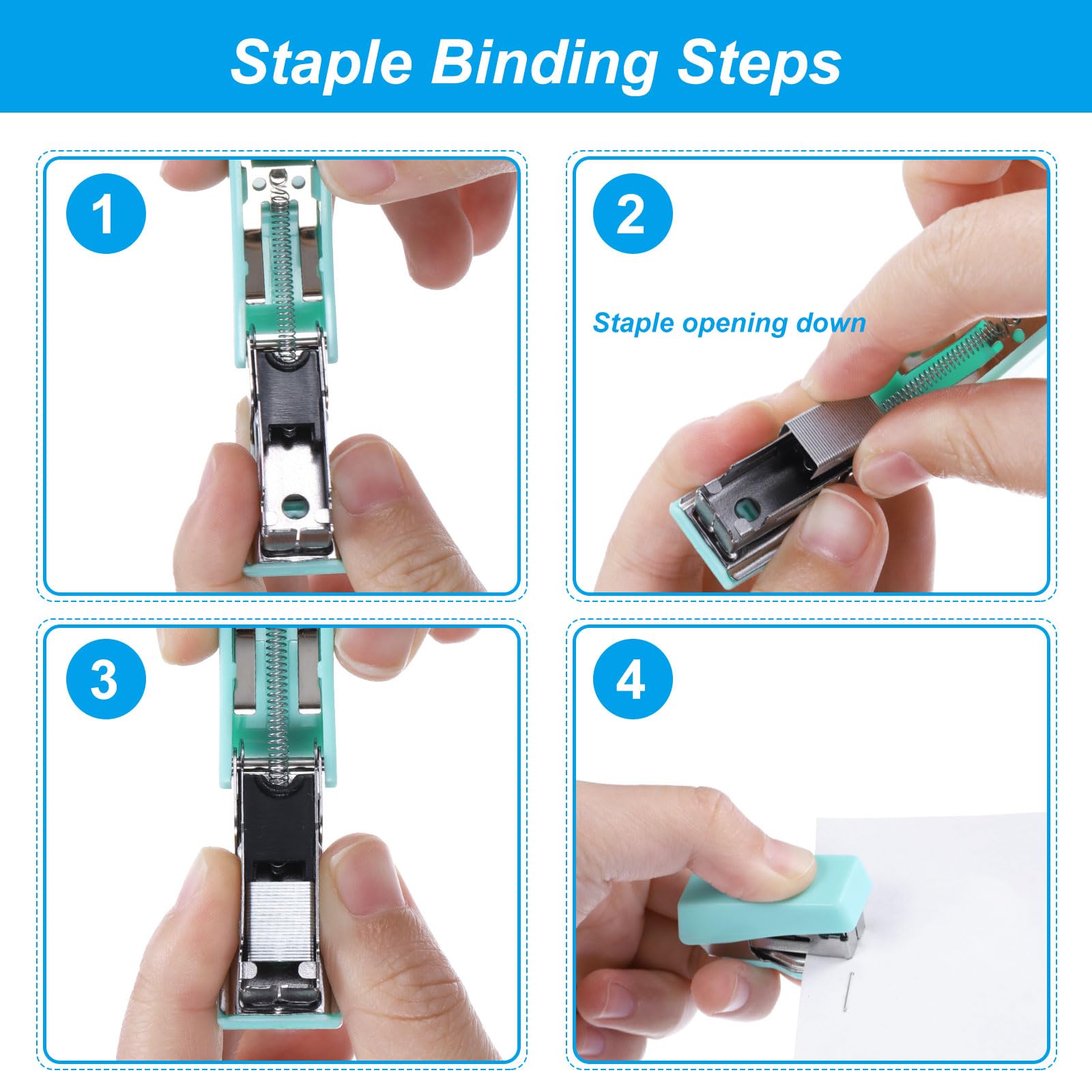 Staple Binding Steps

1

2

Staple opening down

3

4