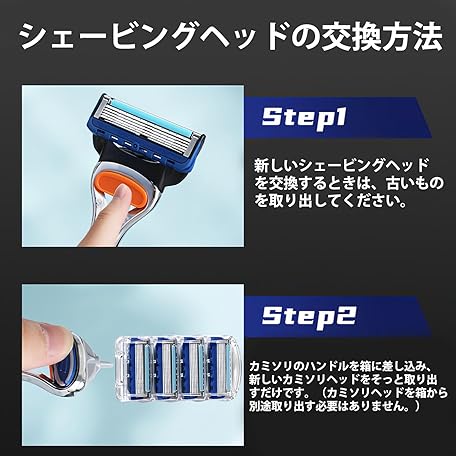 シェービングヘッドの交換方法

Step1

新しいシェービングヘッドを交換するときは、古いものを取り出してください。

Step2

カミソリのハンドルを箱に差し込み、新しいカミソリヘッドをそっと取り出すだけです。（カミソリヘッドを箱から別途取り出す必要はありません。）