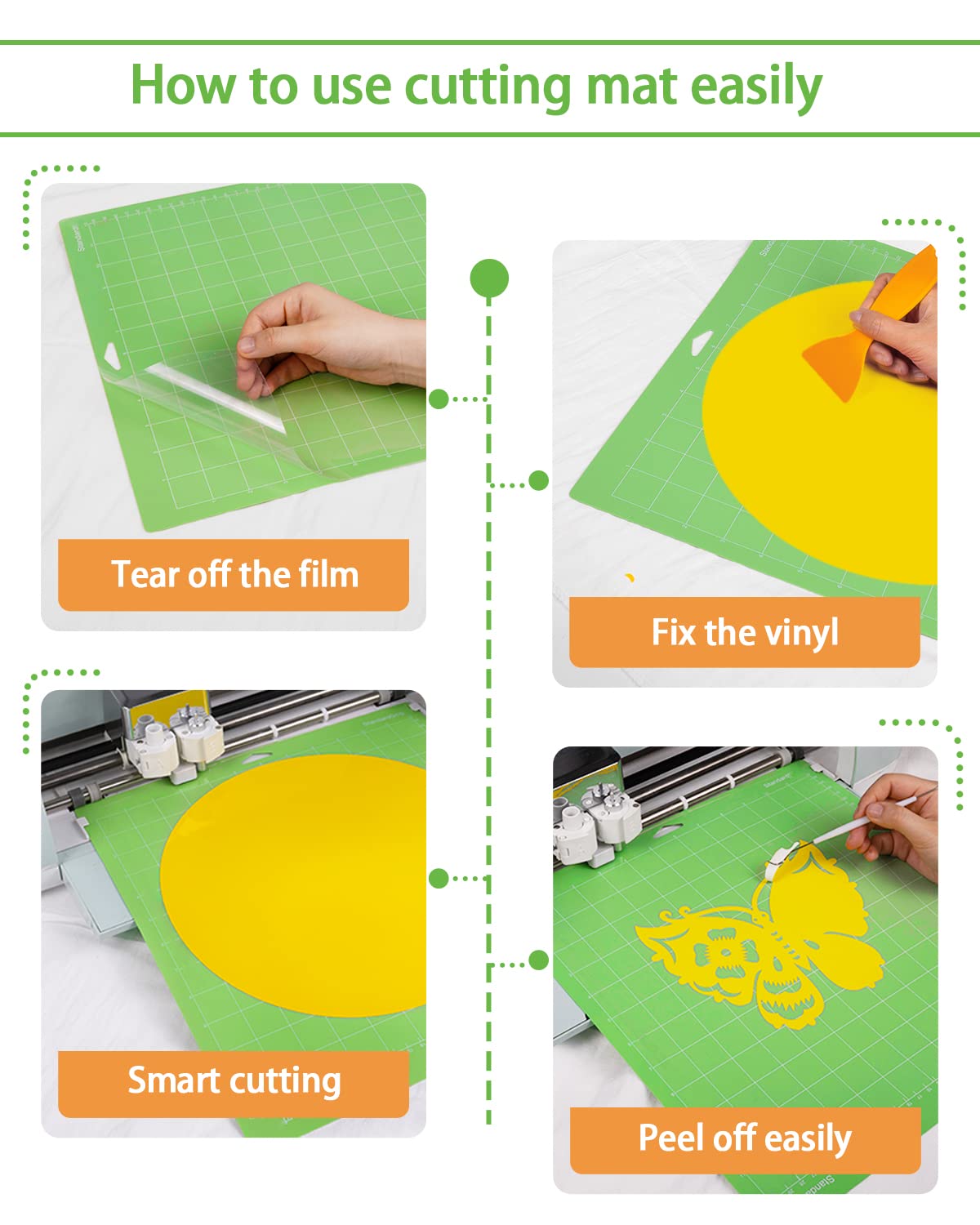 How to use cutting mat easily

Tear off the film

Fix the vinyl

Smart cutting

Peel off easily