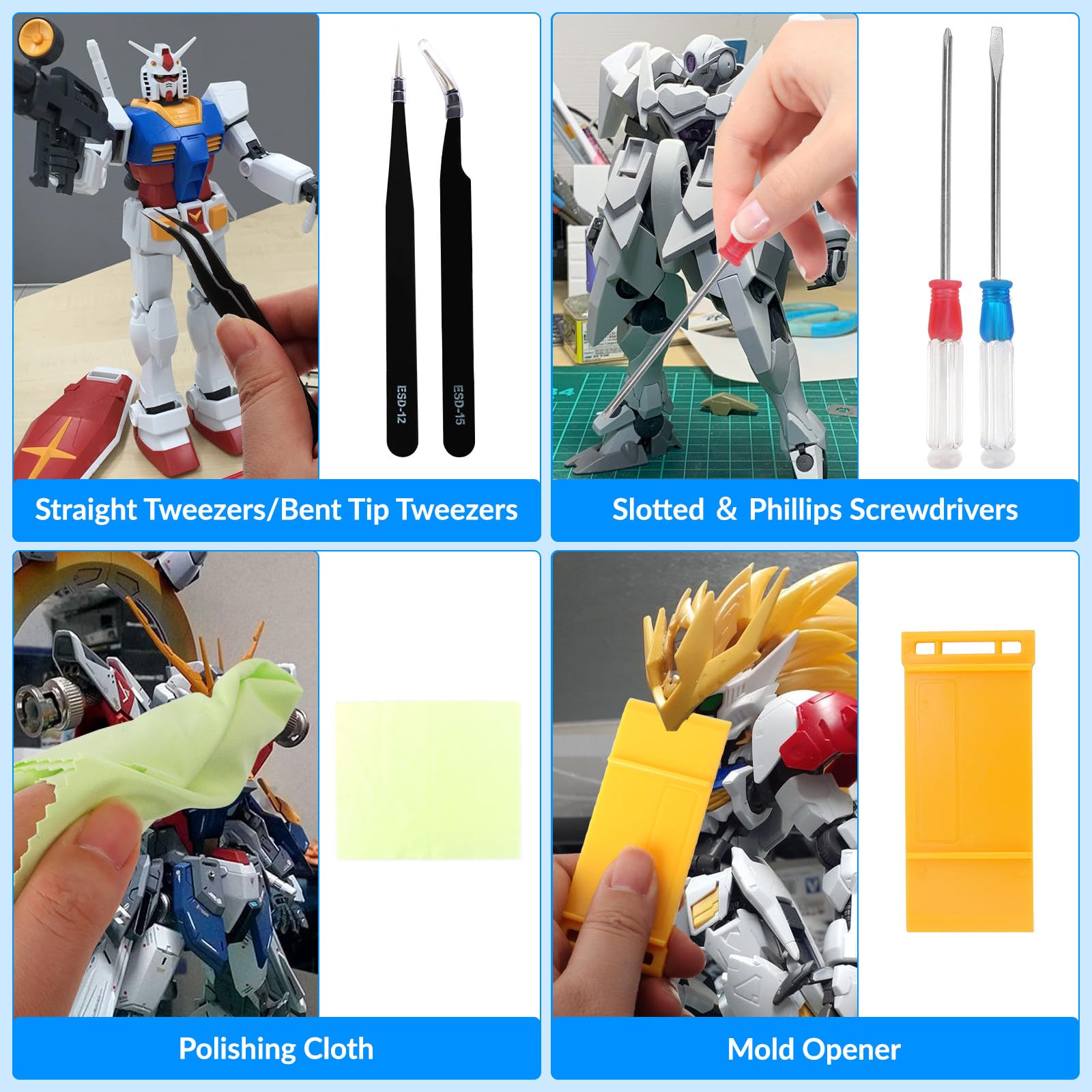 ESD-12

ESD-15

Straight Tweezers/Bent Tip Tweezers

Slotted & Phillips Screwdrivers

Polishing Cloth

Mold Opener