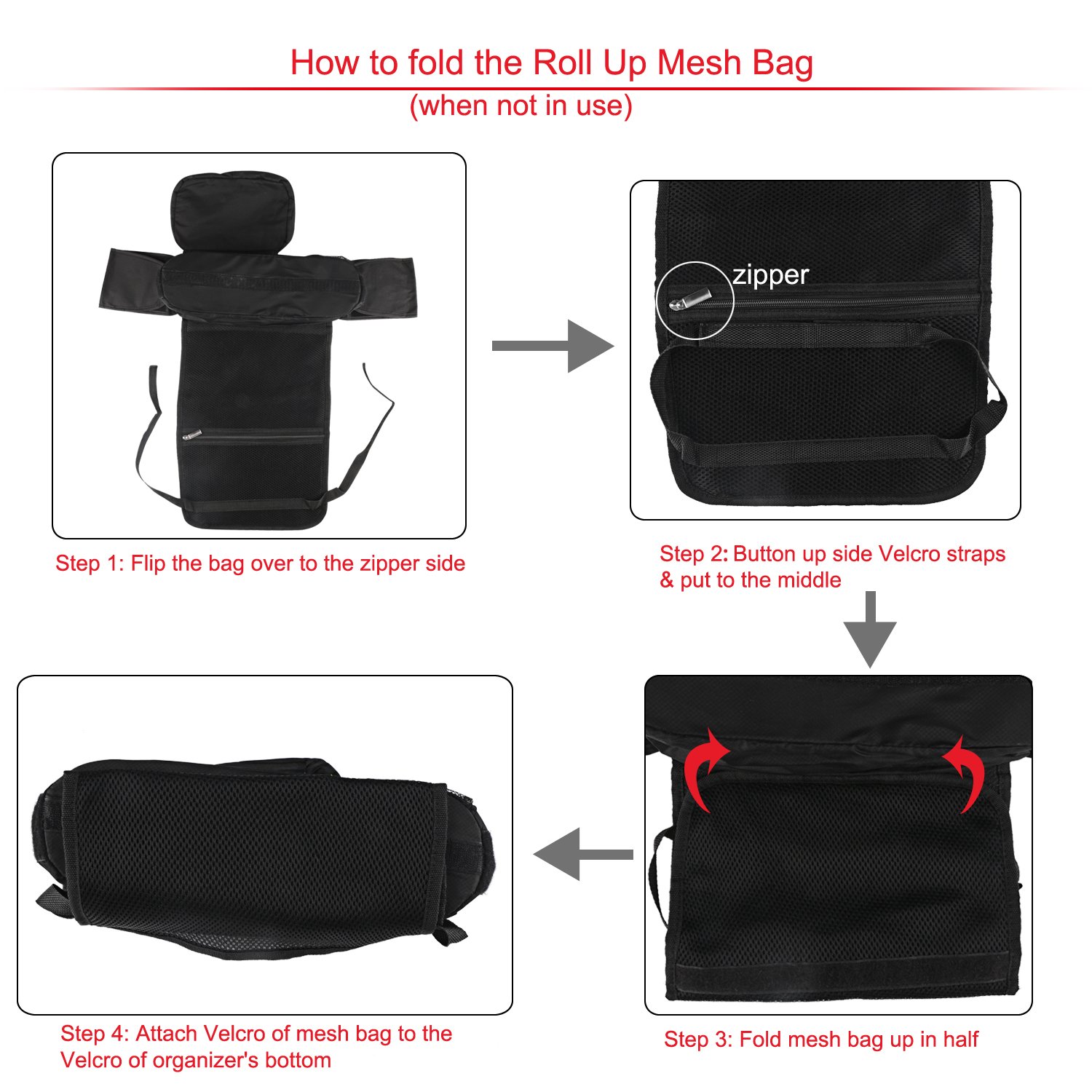 How to fold the Roll Up Mesh Bag
(when not in use)

Step 1: Flip the bag over to the zipper side

zipper

Step 2: Button up side Velcro straps & put to the middle

Step 3: Fold mesh bag up in half

Step 4: Attach Velcro of mesh bag to the Velcro of organizer's bottom