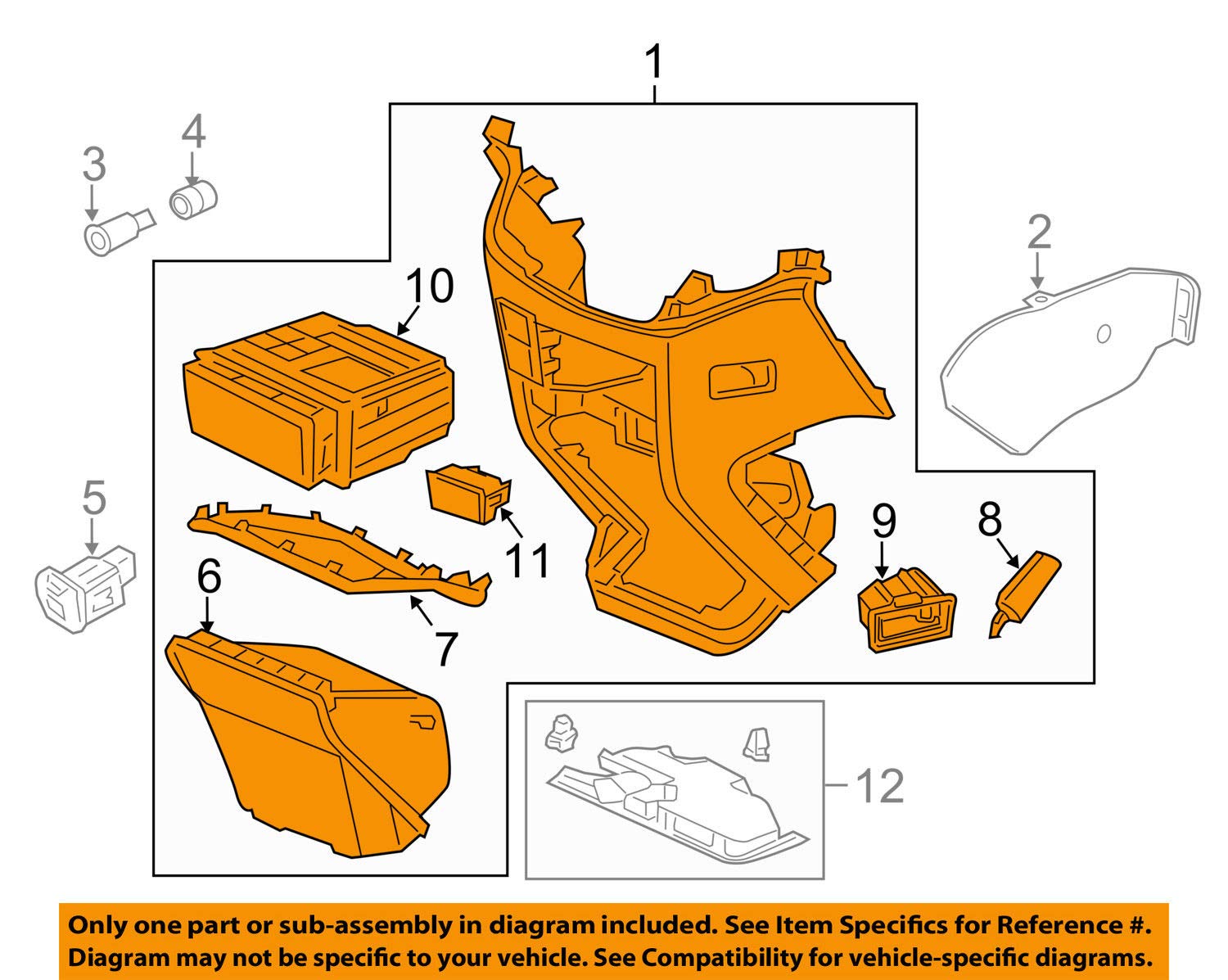 1

3

4

2

10

5

11

9

8

6

7

12

Only one part or sub-assembly in diagram included. See Item Specifics for Reference #. Diagram may not be specific to your vehicle. See Compatibility for vehicle-specific diagrams.